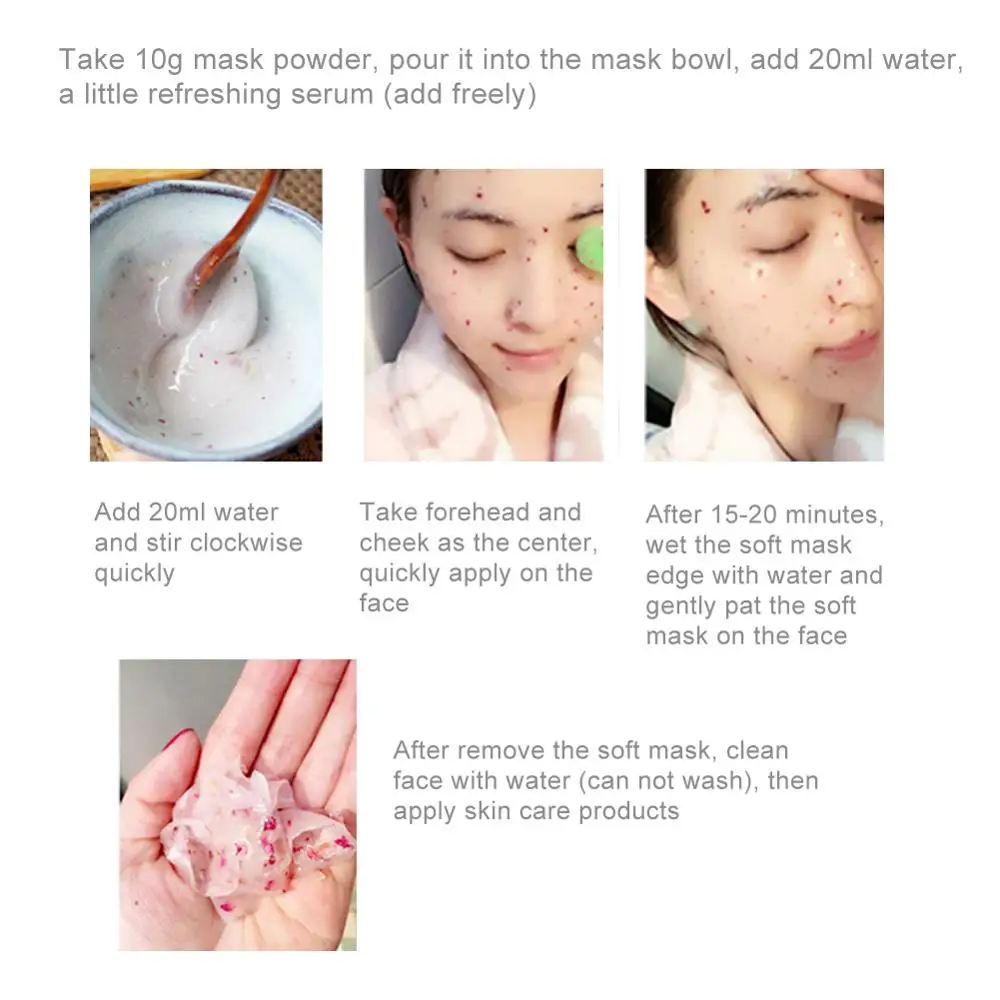 Take 10g mask powder, pour it into the mask bowl, add 20ml water, a little refreshing serum (add freely)

Add 20ml water and stir clockwise quickly

Take forehead and cheek as the center, quickly apply on the face

After 15-20 minutes, wet the soft mask edge with water and gently pat the soft mask on the face

After remove the soft mask, clean face with water (can not wash), then apply skin care products