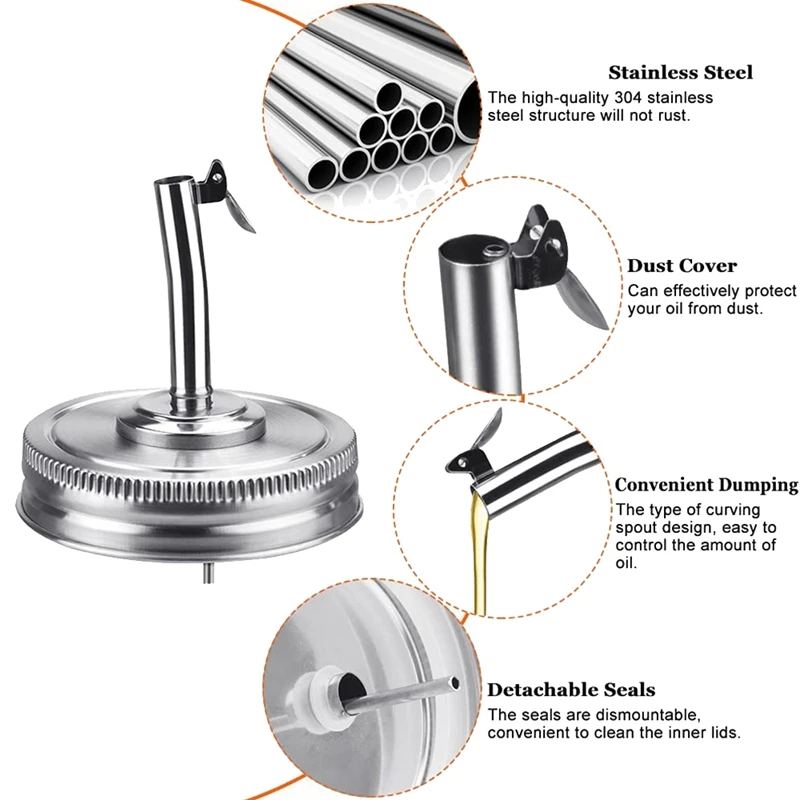 Stainless Steel
The high-quality 304 stainless steel structure will not rust.

Dust Cover
Can effectively protect your oil from dust.

Convenient Dumping
The type of curving spout design, easy to control the amount of oil.

Detachable Seals
The seals are dismountable, convenient to clean the inner lids.