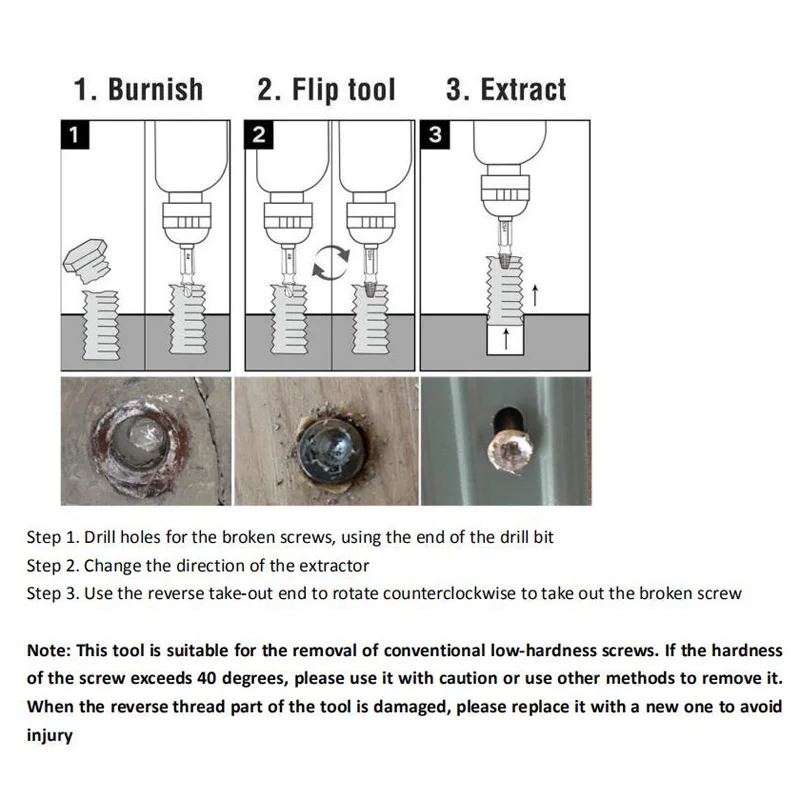 1. Burnish 2. Flip tool 3. Extract

1

2

3

Step 1. Drill holes for the broken screws, using the end of the drill bit
Step 2. Change the direction of the extractor
Step 3. Use the reverse take-out end to rotate counterclockwise to take out the broken screw

Note: This tool is suitable for the removal of conventional low-hardness screws. If the hardness of the screw exceeds 40 degrees, please use it with caution or use other methods to remove it. When the reverse thread part of the tool is damaged, please replace it with a new one to avoid injury