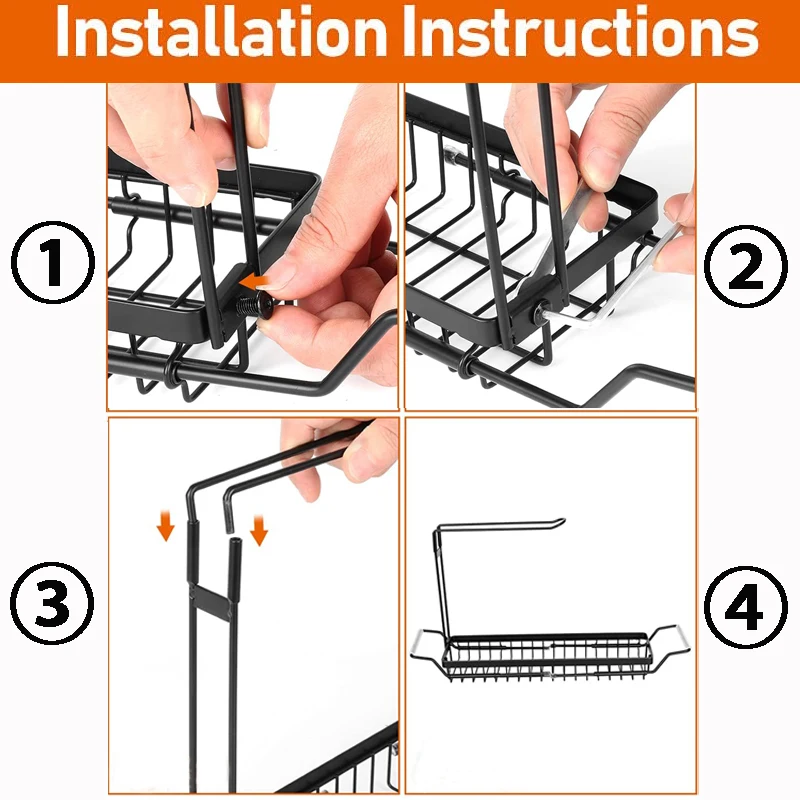 Installation Instructions

①

②

③

④