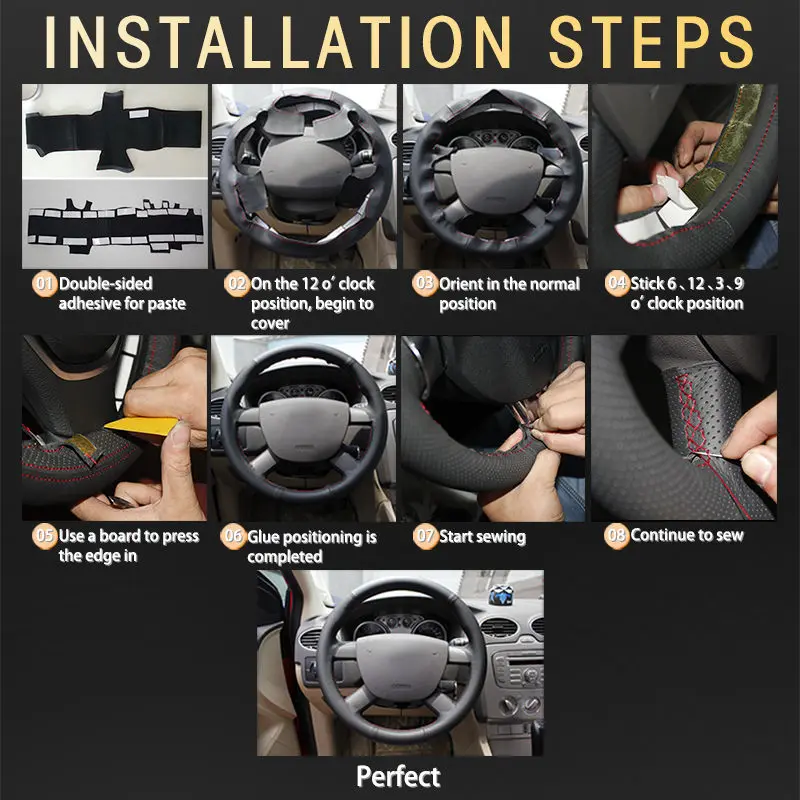 INSTALLATION STEPS

01 Double-sided adhesive for paste

02 On the 12 o' clock position, begin to cover

03 Orient in the normal position

04 Stick 6、12、3、9 o' clock position

05 Use a board to press the edge in

06 Glue positioning is completed

07 Start sewing

08 Continue to sew

Perfect