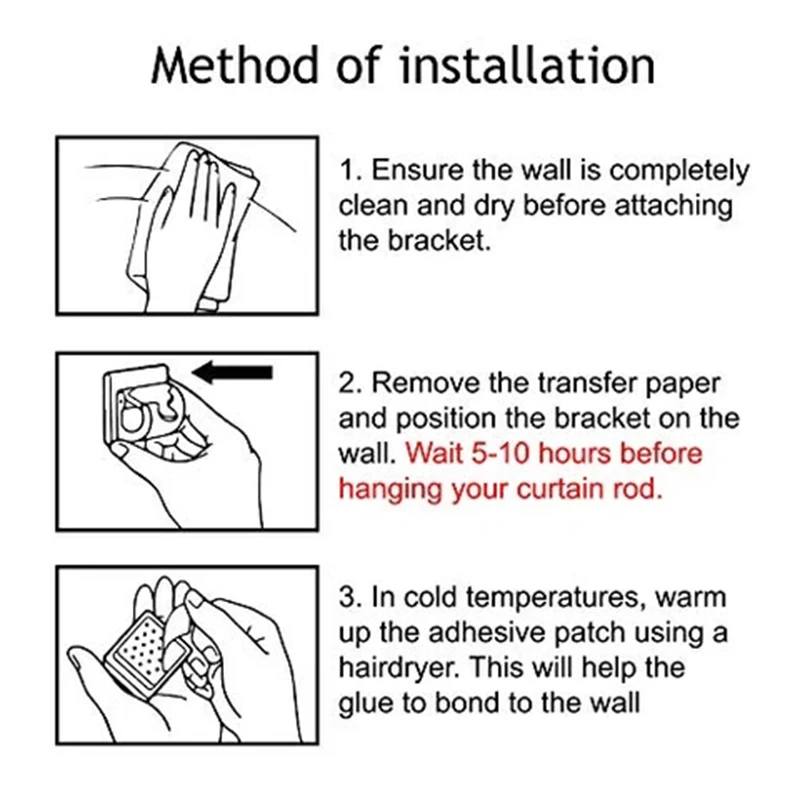 Method of installation

1. Ensure the wall is completely clean and dry before attaching the bracket.

2. Remove the transfer paper and position the bracket on the wall. Wait 5-10 hours before hanging your curtain rod.

3. In cold temperatures, warm up the adhesive patch using a hairdryer. This will help the glue to bond to the wall