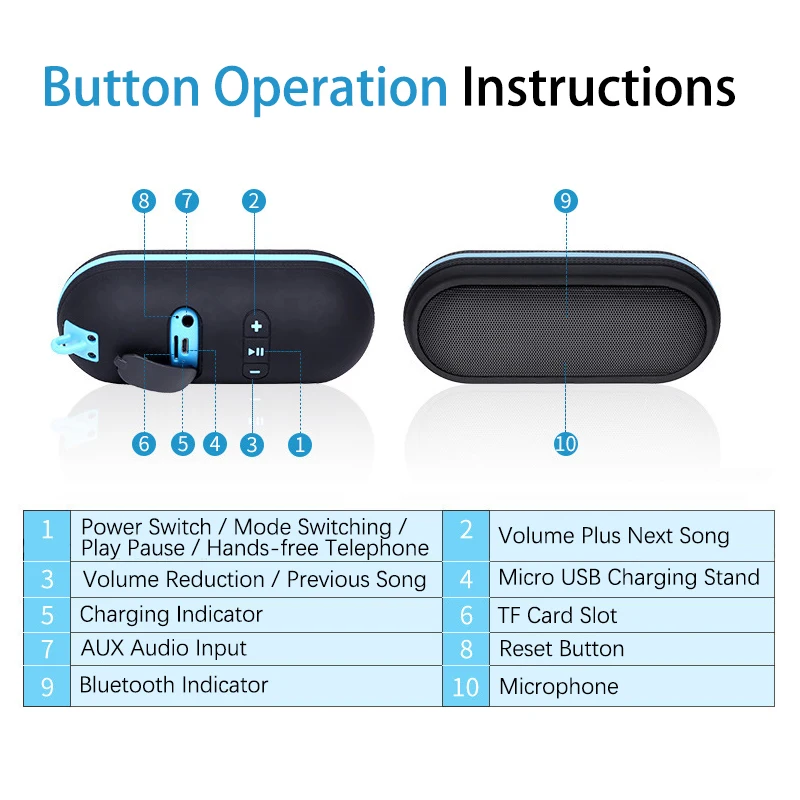 Button Operation Instructions

8 7 2 9

6 5 4 3 1 10

| 1 | Power Switch / Mode Switching / Play Pause / Hands-free Telephone | 2 | Volume Plus Next Song |
|---|---|---|---|
| 3 | Volume Reduction / Previous Song | 4 | Micro USB Charging Stand |
| 5 | Charging Indicator | 6 | TF Card Slot |
| 7 | AUX Audio Input | 8 | Reset Button |
| 9 | Bluetooth Indicator | 10 | Microphone |