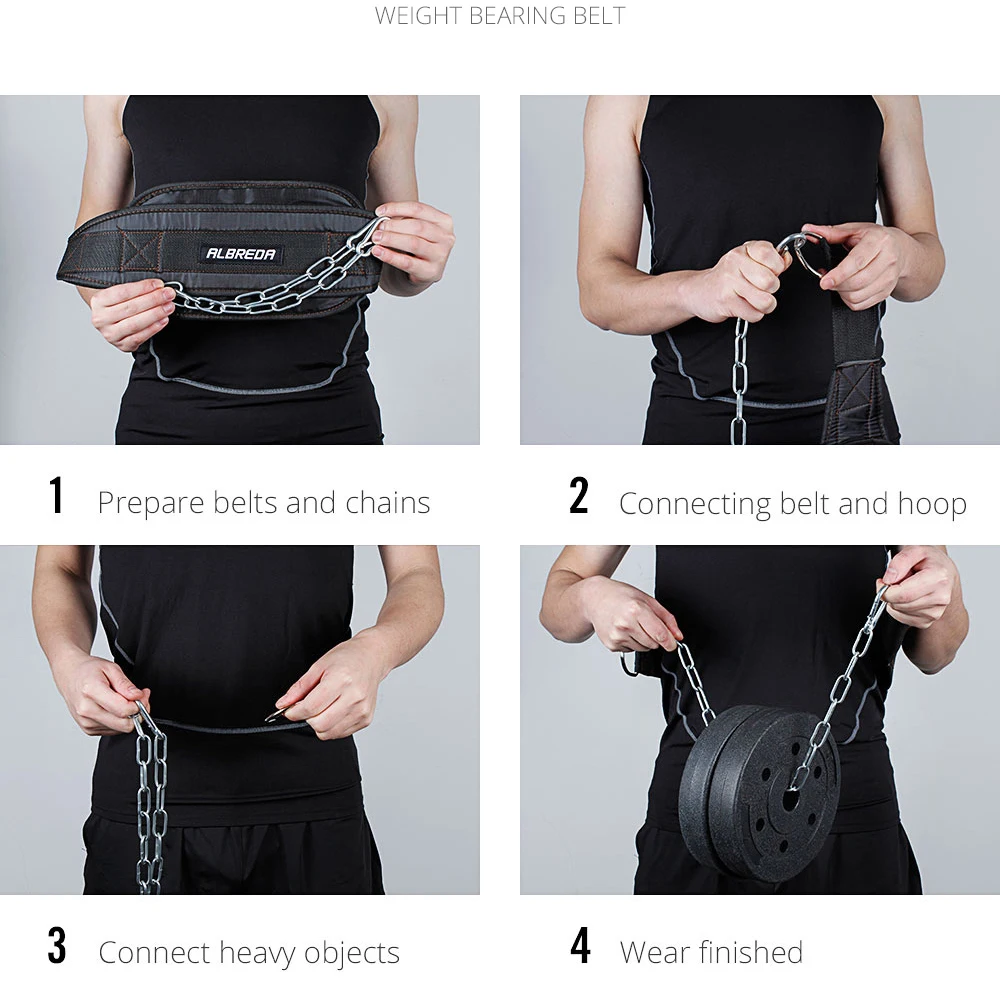 WEIGHT BEARING BELT

ALBREDA

1 Prepare belts and chains

2 Connecting belt and hoop

3 Connect heavy objects

4 Wear finished