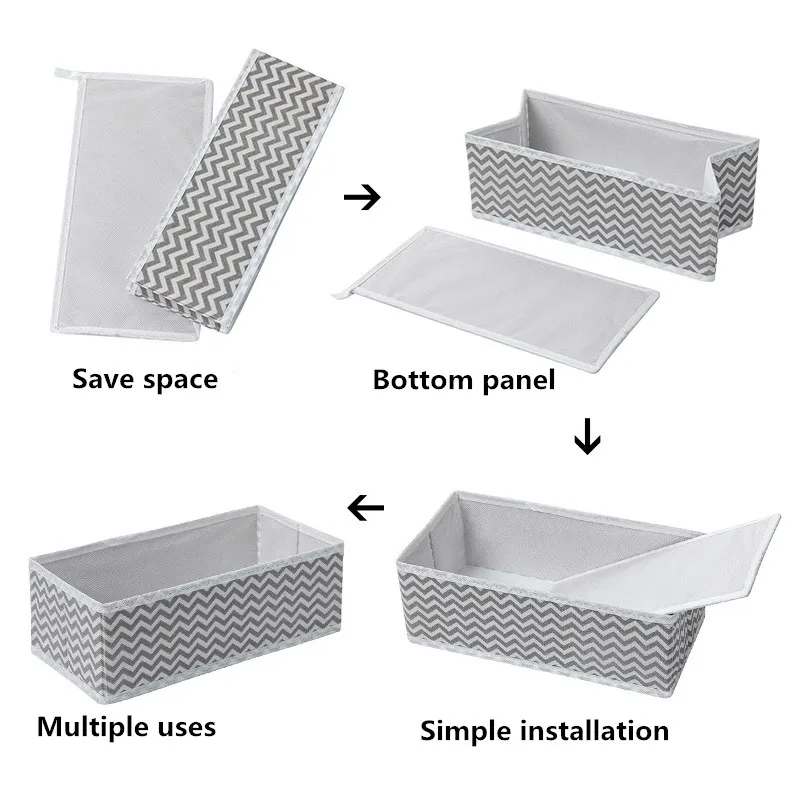 Save space

Bottom panel

Multiple uses

Simple installation