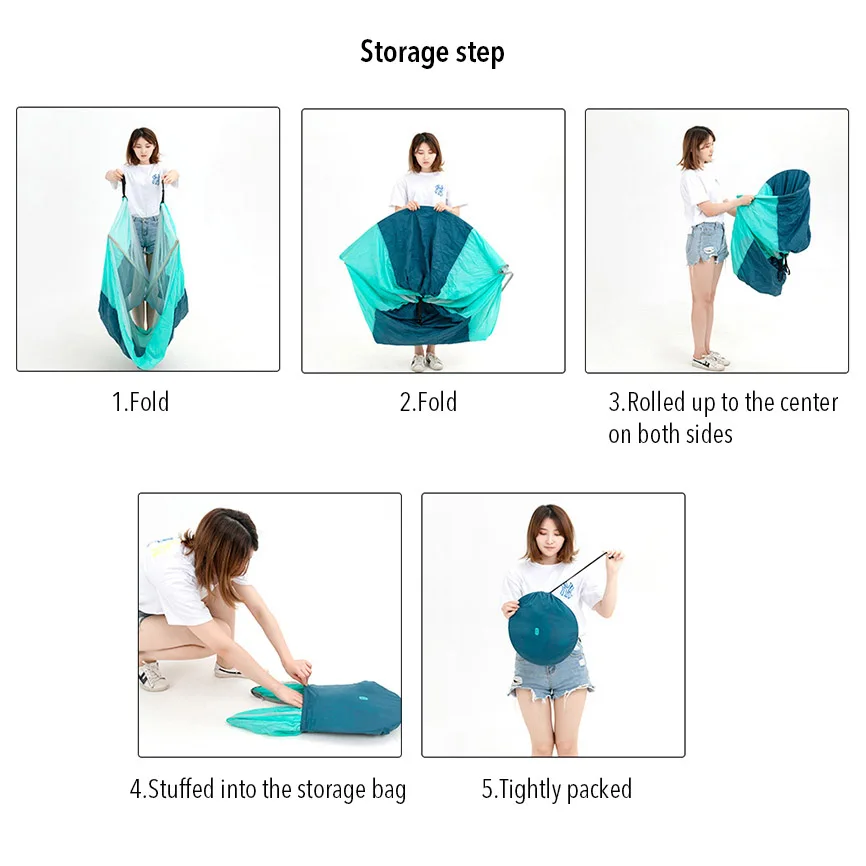 Storage step

1.Fold

2.Fold

3.Rolled up to the center on both sides

4.Stuffed into the storage bag

5.Tightly packed