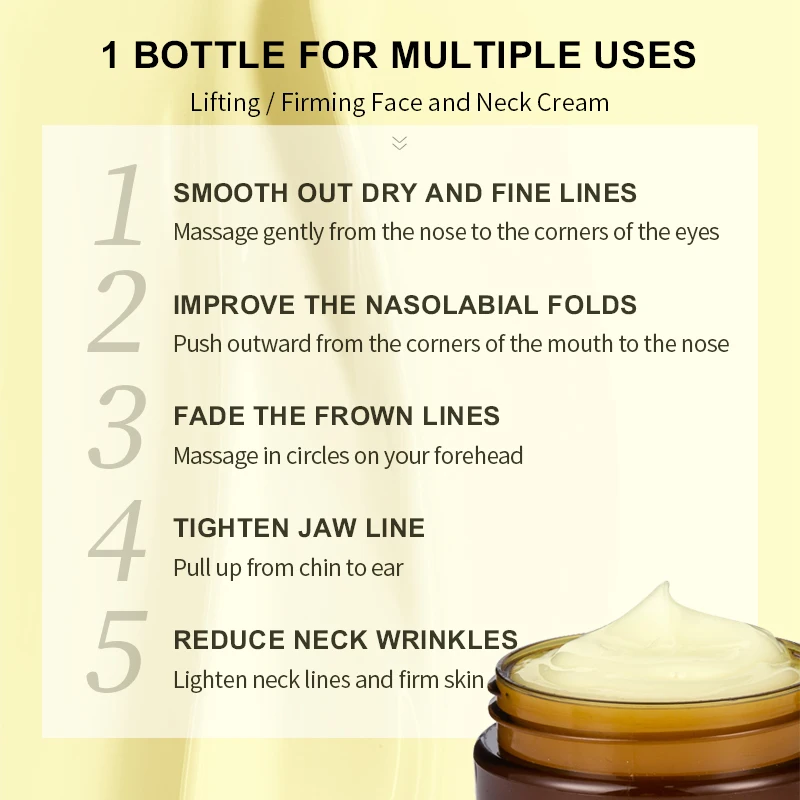 1 BOTTLE FOR MULTIPLE USES

Lifting / Firming Face and Neck Cream

1

SMOOTH OUT DRY AND FINE LINES

Massage gently from the nose to the corners of the eyes

2

IMPROVE THE NASOLABIAL FOLDS

Push outward from the corners of the mouth to the nose

3

FADE THE FROWN LINES

Massage in circles on your forehead

4

TIGHTEN JAW LINE

Pull up from chin to ear

5

REDUCE NECK WRINKLES

Lighten neck lines and firm skin