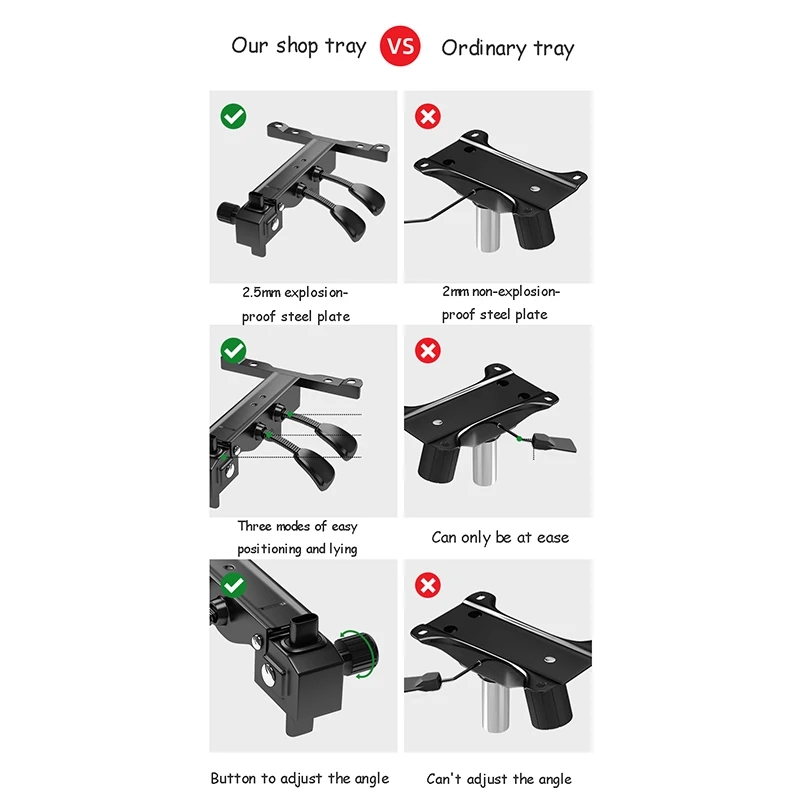 Our shop tray VS Ordinary tray

2.5mm explosion-proof steel plate

2mm non-explosion-proof steel plate

Three modes of easy positioning and lying

Can only be at ease

Button to adjust the angle

Can't adjust the angle