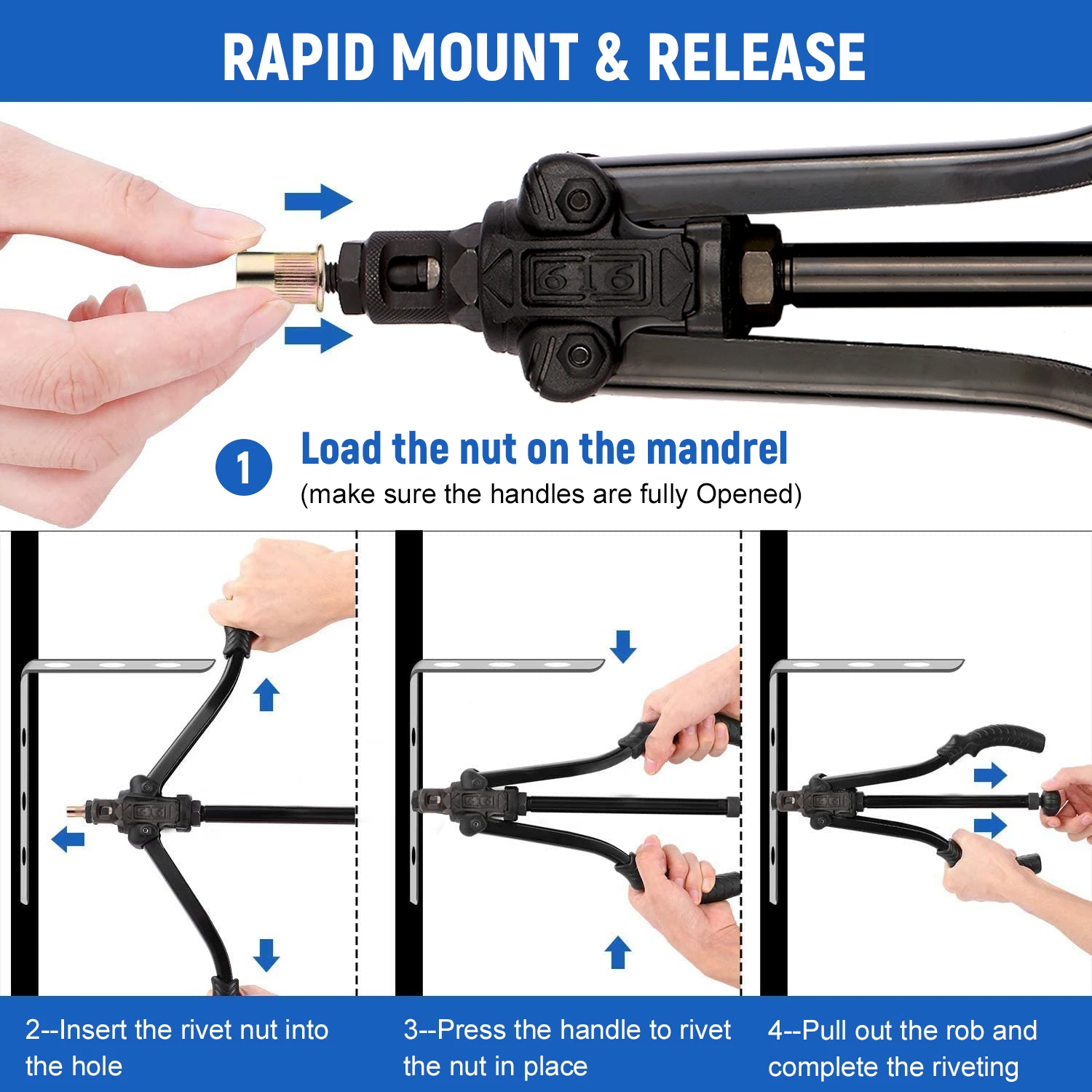 RAPID MOUNT & RELEASE

616

1 Load the nut on the mandrel
(make sure the handles are fully Opened)

2--Insert the rivet nut into the hole

3--Press the handle to rivet the nut in place

4--Pull out the rob and complete the riveting