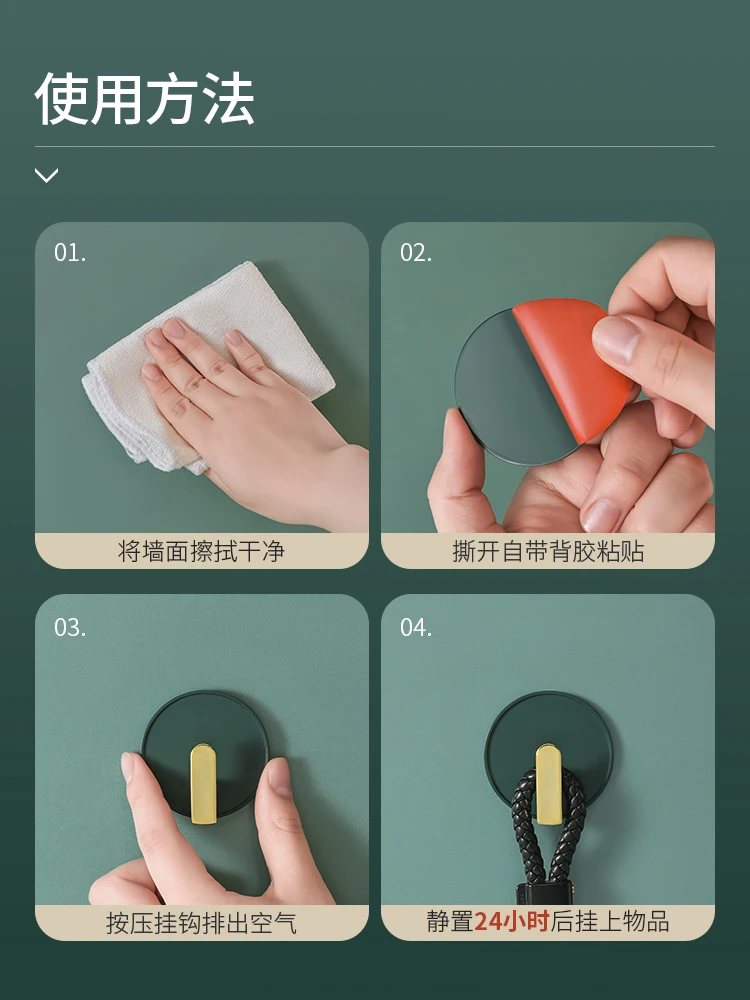 使用方法

01.

将墙面擦拭干净

02.

撕开自带背胶粘贴

03.

按压挂钩排出空气

04.

静置24小时后挂上物品