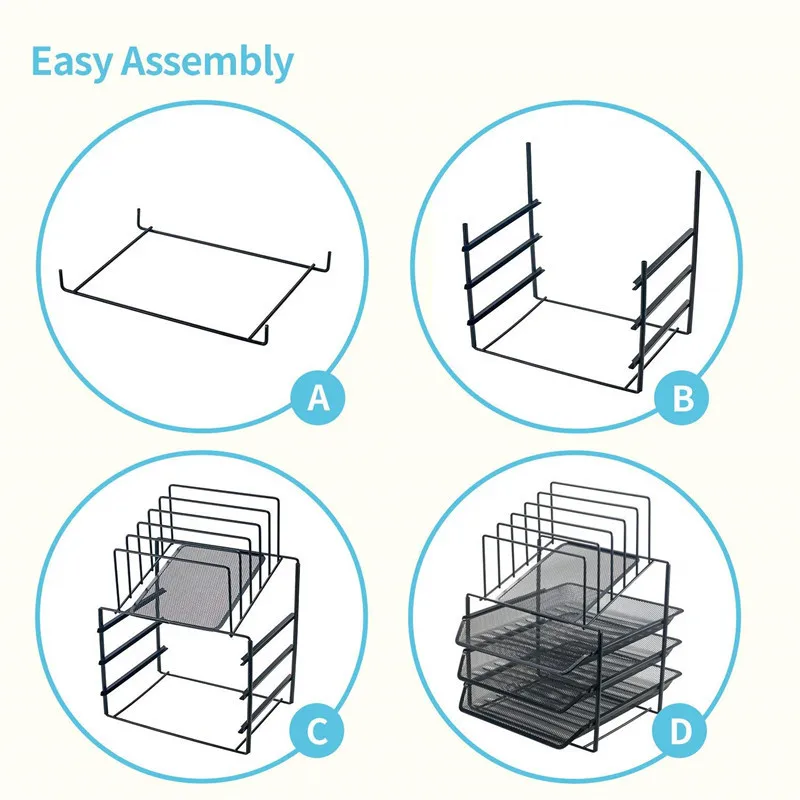 Easy Assembly

A

B

C

D