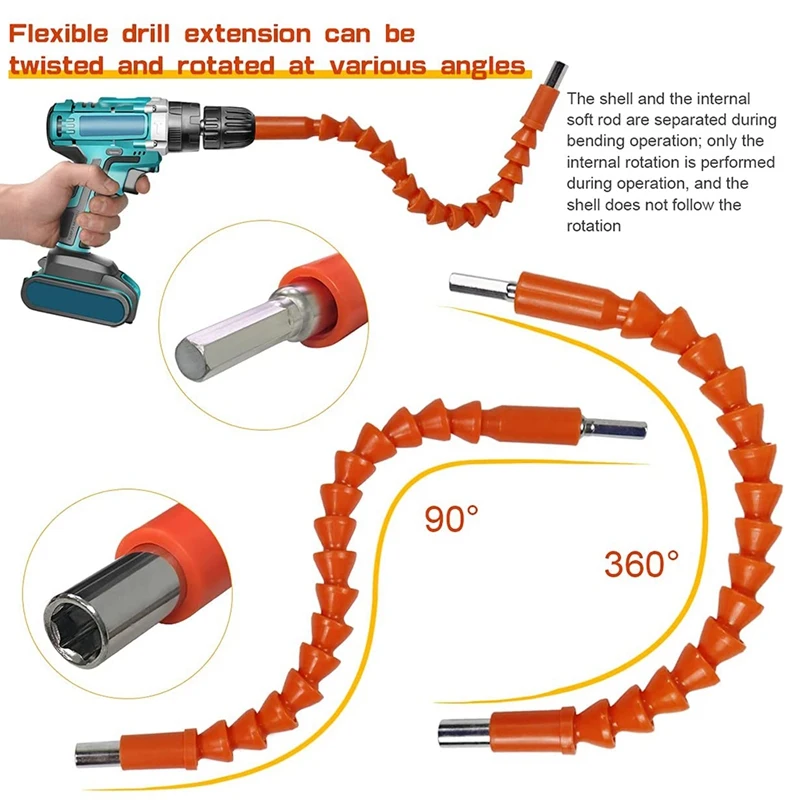 Flexible drill extension can be twisted and rotated at various angles

The shell and the internal soft rod are separated during bending operation; only the internal rotation is performed during operation, and the shell does not follow the rotation

90°

360°