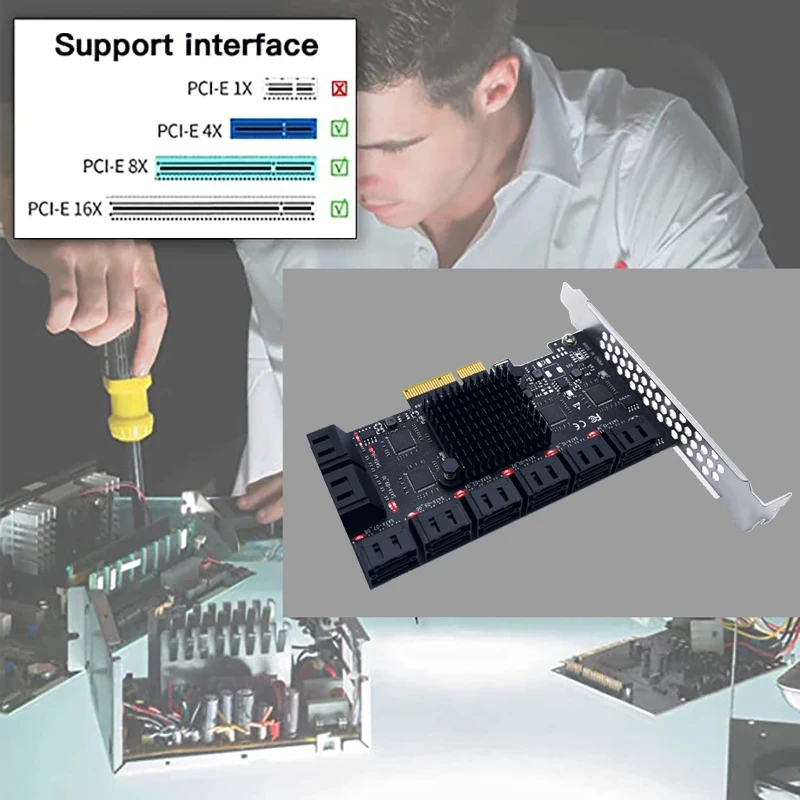 Support interface

PCI-E 1X

PCI-E 4X

PCI-E 8X

PCI-E 16X