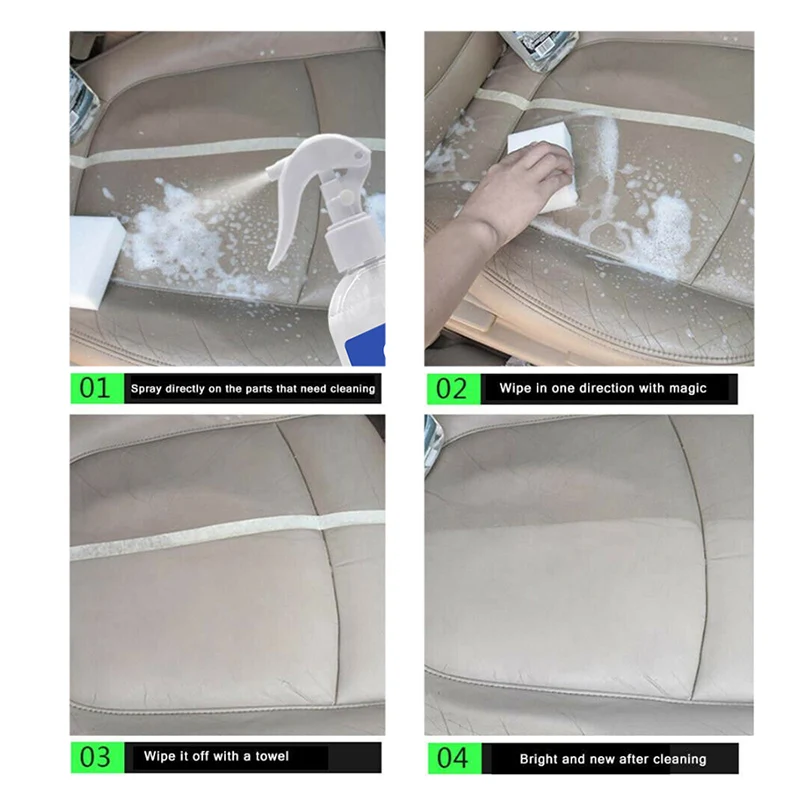 01 Spray directly on the parts that need cleaning

02 Wipe in one direction with magic

03 Wipe it off with a towel

04 Bright and new after cleaning