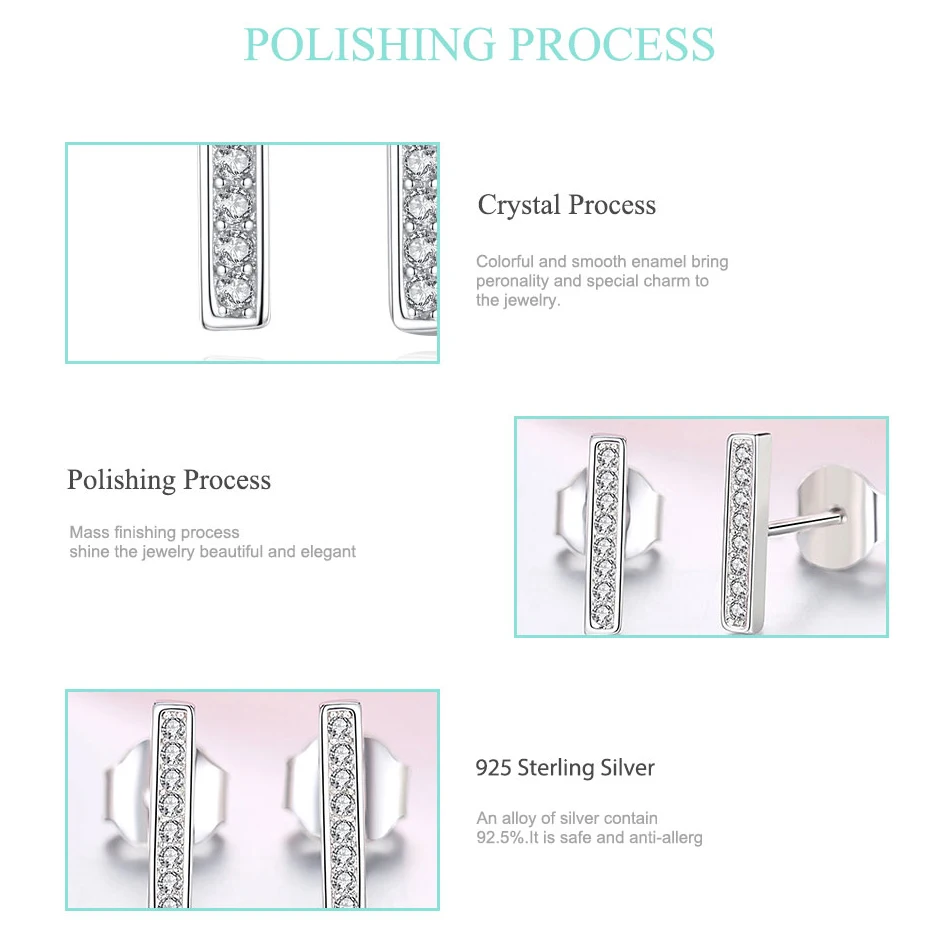 POLISHING PROCESS

Crystal Process

Colorful and smooth enamel bring peronality and special charm to the jewelry.

Polishing Process

Mass finishing process shine the jewelry beautiful and elegant

925 Sterling Silver

An alloy of silver contain 92.5%.It is safe and anti-allerg