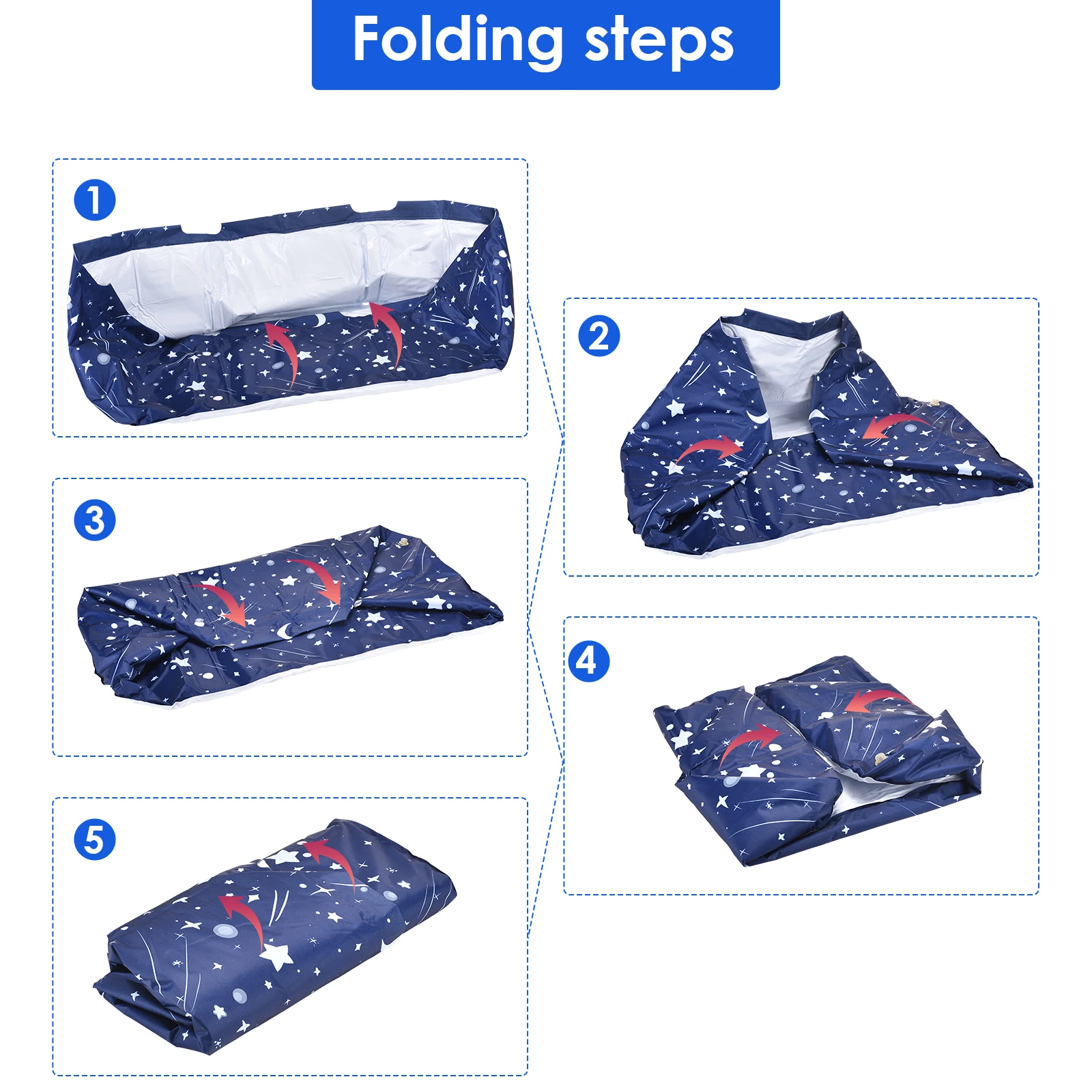 Folding steps

1

2

3

4

5