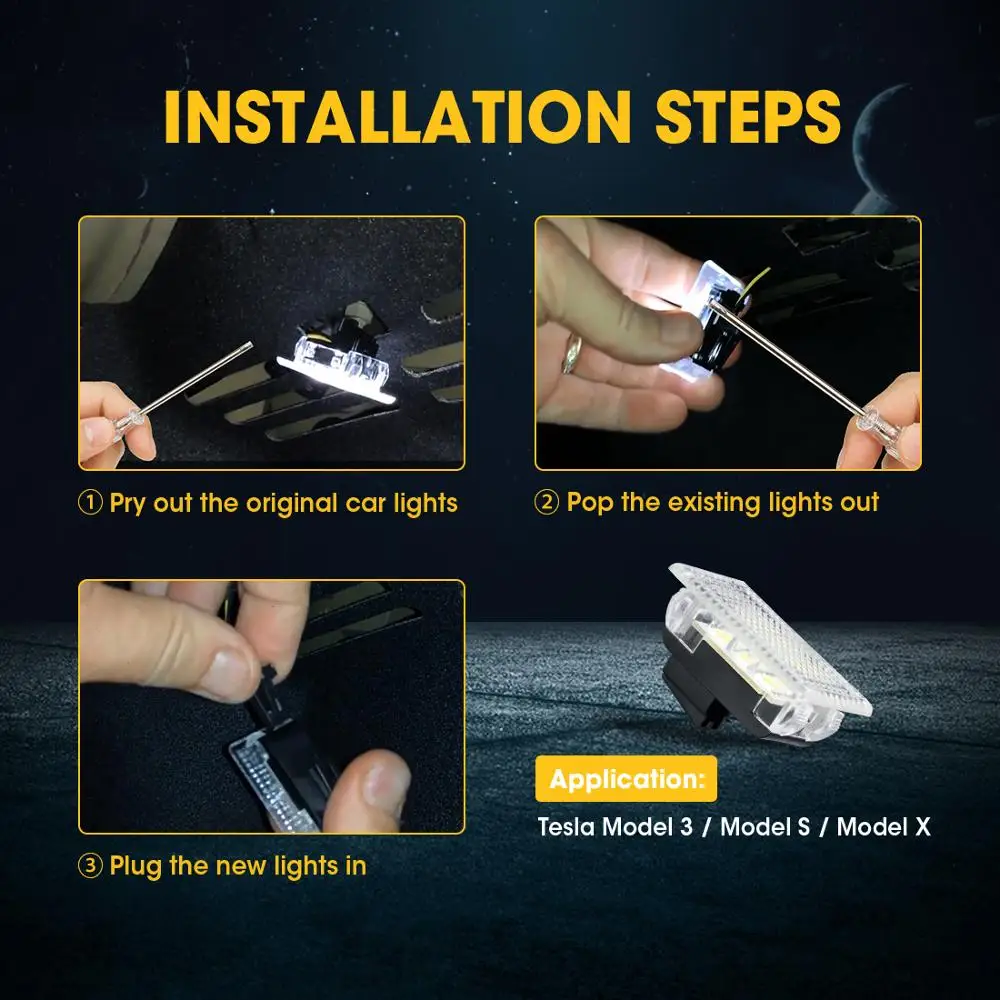 INSTALLATION STEPS

① Pry out the original car lights

② Pop the existing lights out

③ Plug the new lights in

Application:

Tesla Model 3 / Model S / Model X