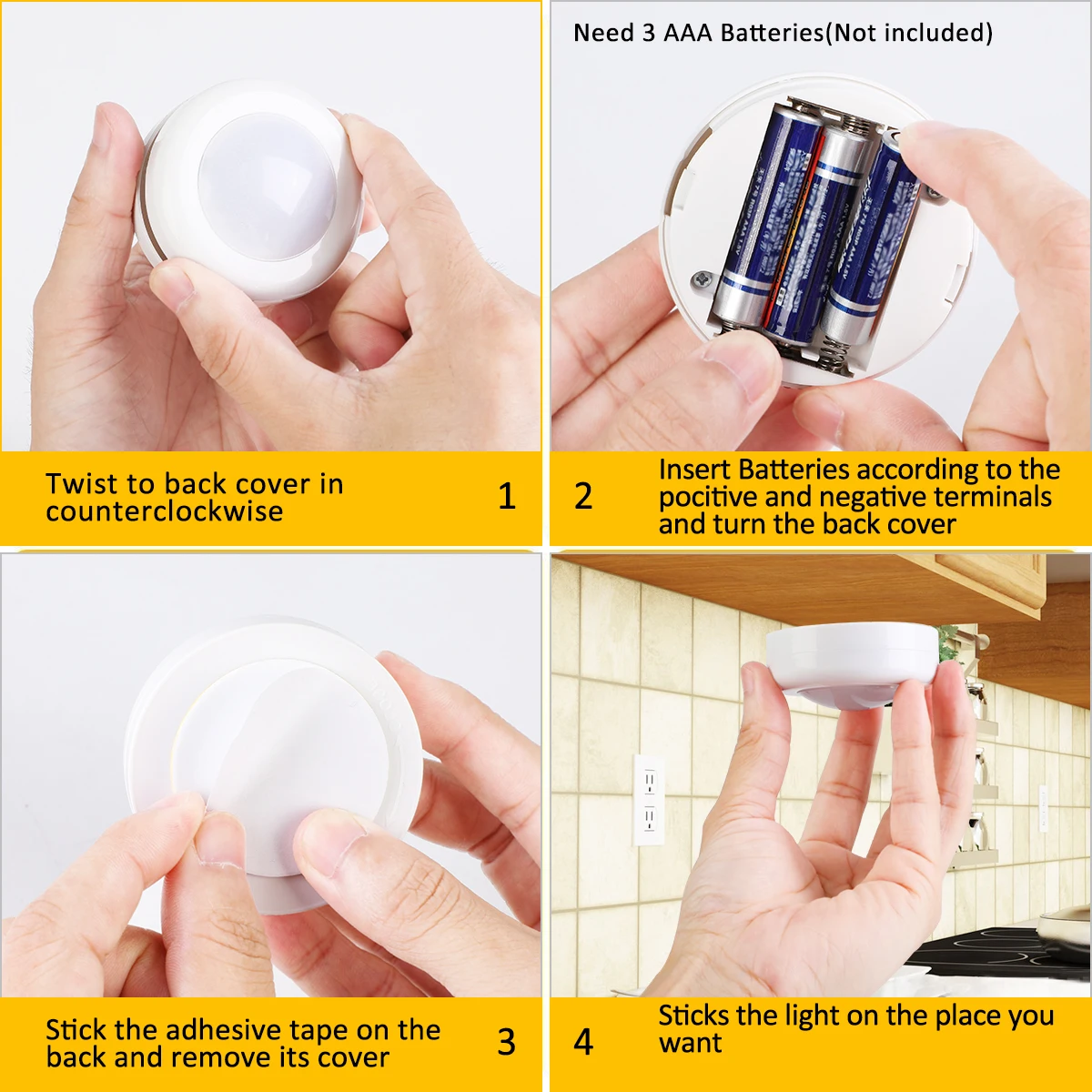 Twist to back cover in counterclockwise

1

Need 3 AAA Batteries(Not included)

2

Insert Batteries according to the pocitive and negative terminals and turn the back cover

Stick the adhesive tape on the back and remove its cover

3

4

Sticks the light on the place you want