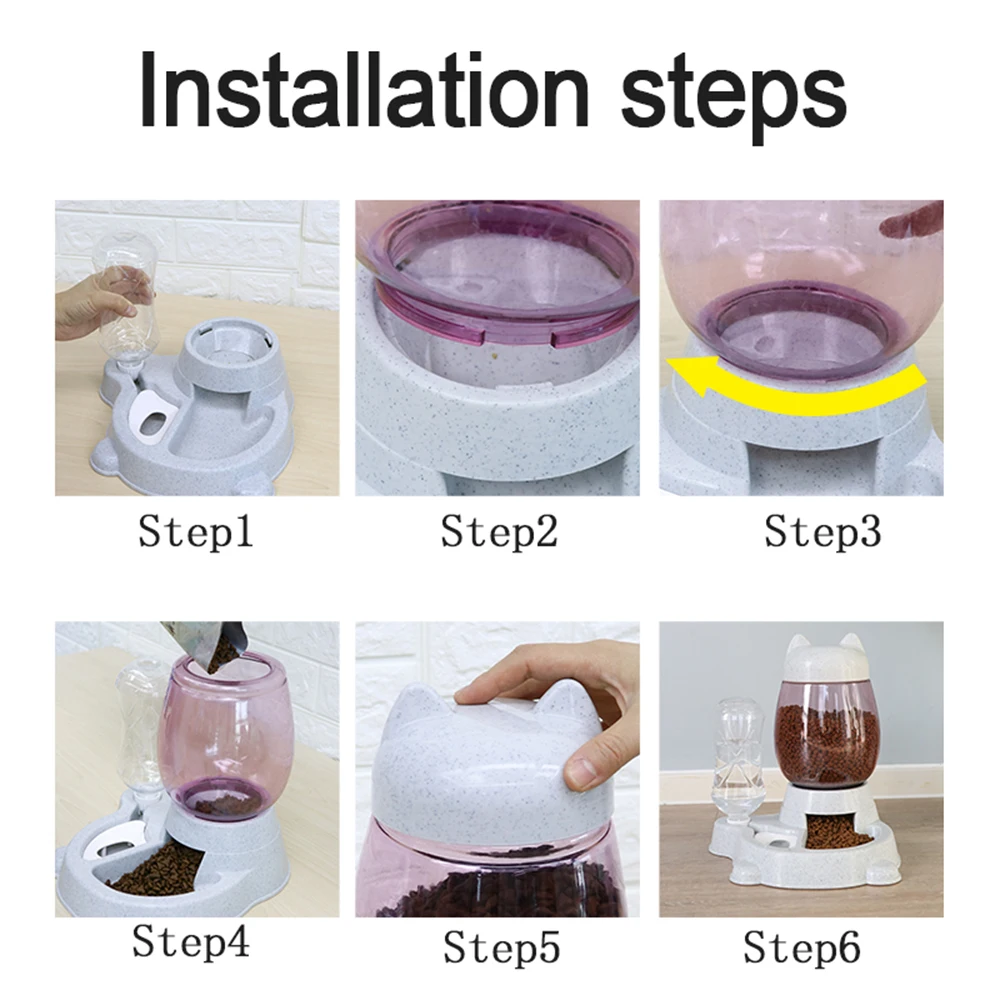 Installation steps

Step1

Step2

Step3

Step4

Step5

Step6