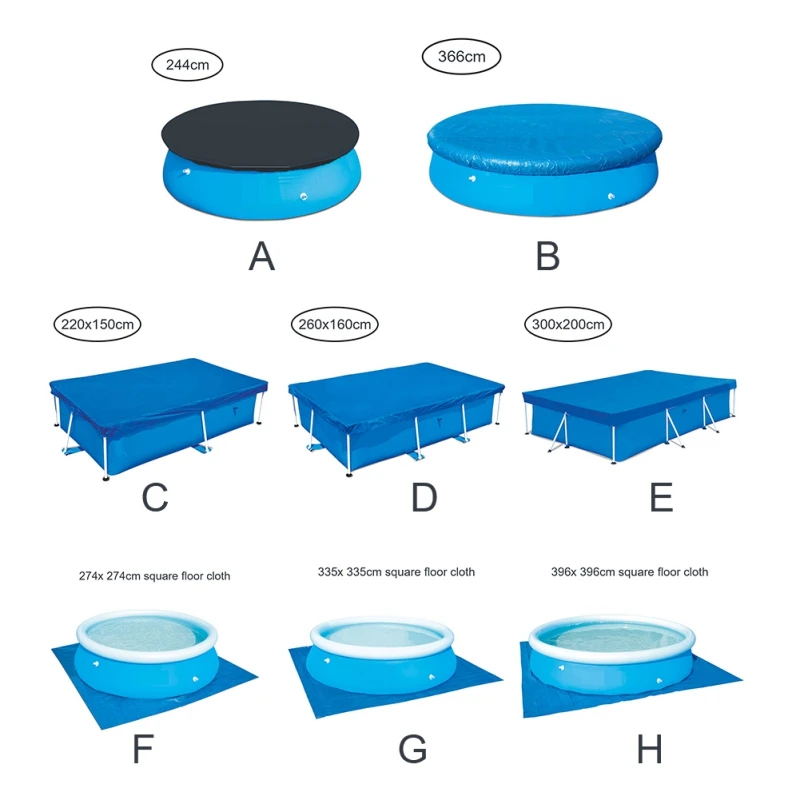 244cm

366cm

A

B

220x150cm

260x160cm

300x200cm

C

D

E

274x 274cm square floor cloth

335x 335cm square floor cloth

396x 396cm square floor cloth

F

G

H