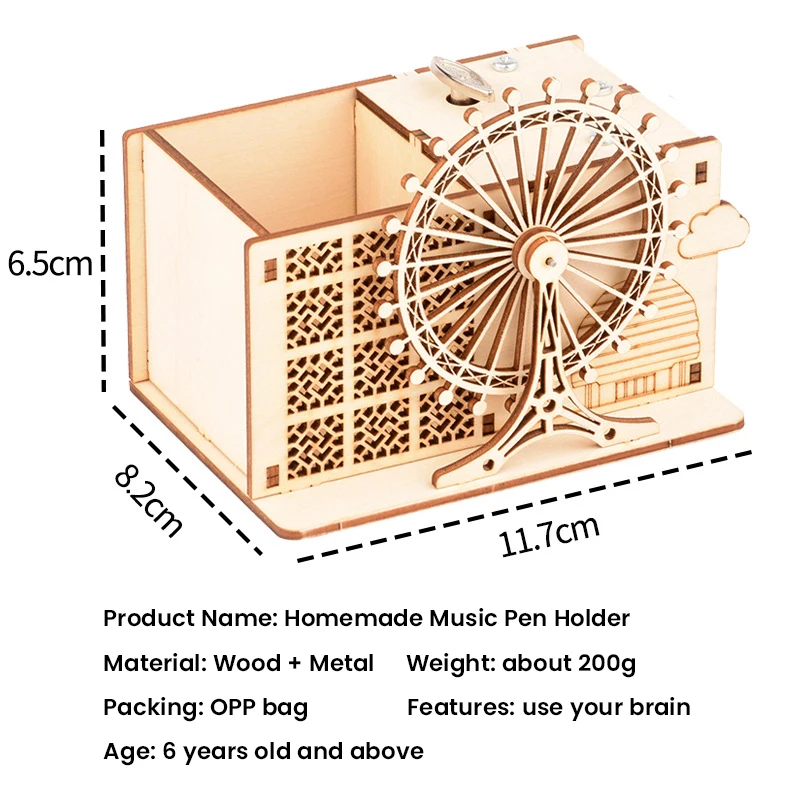 6.5cm

8.2cm

11.7cm

Product Name: Homemade Music Pen Holder

Material: Wood + Metal

Weight: about 200g

Packing: OPP bag

Features: use your brain

Age: 6 years old and above