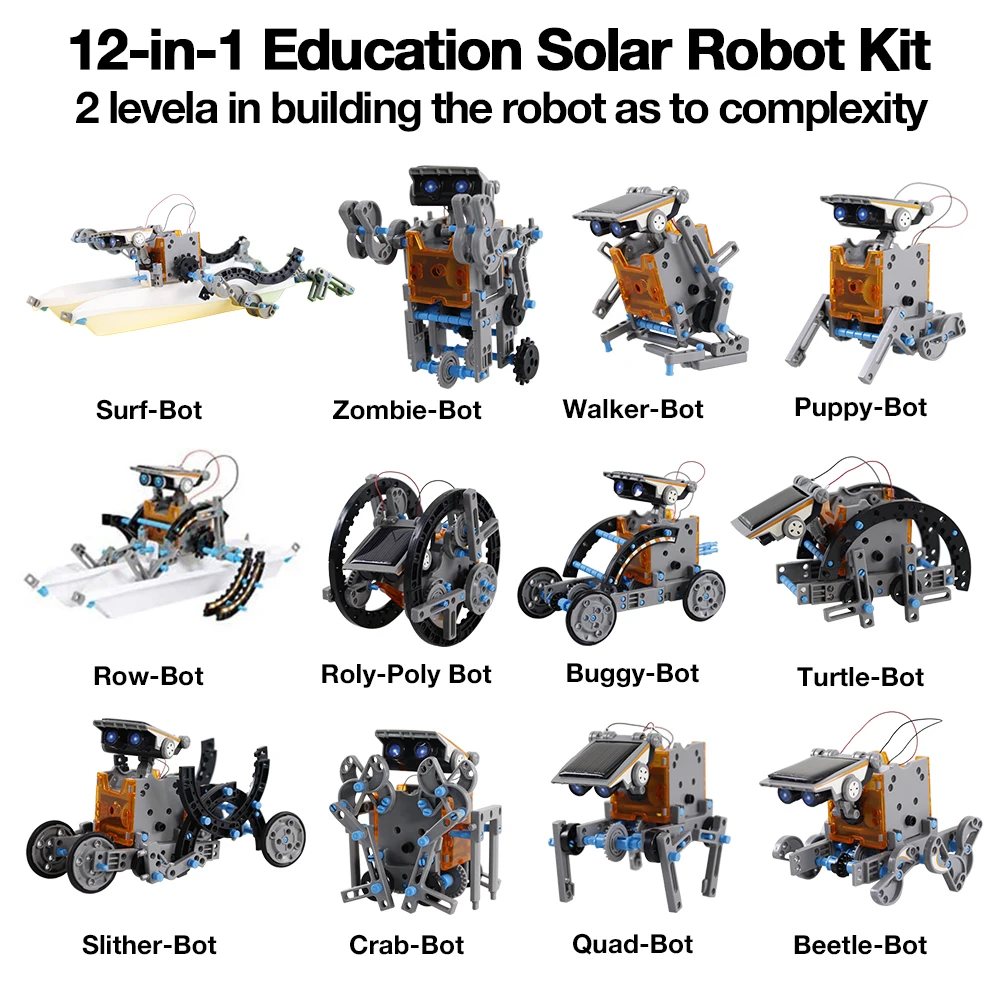 12-in-1 Education Solar Robot Kit
2 levela in building the robot as to complexity

Surf-Bot
Zombie-Bot
Walker-Bot
Puppy-Bot

Row-Bot
Roly-Poly Bot
Buggy-Bot
Turtle-Bot

Slither-Bot
Crab-Bot
Quad-Bot
Beetle-Bot