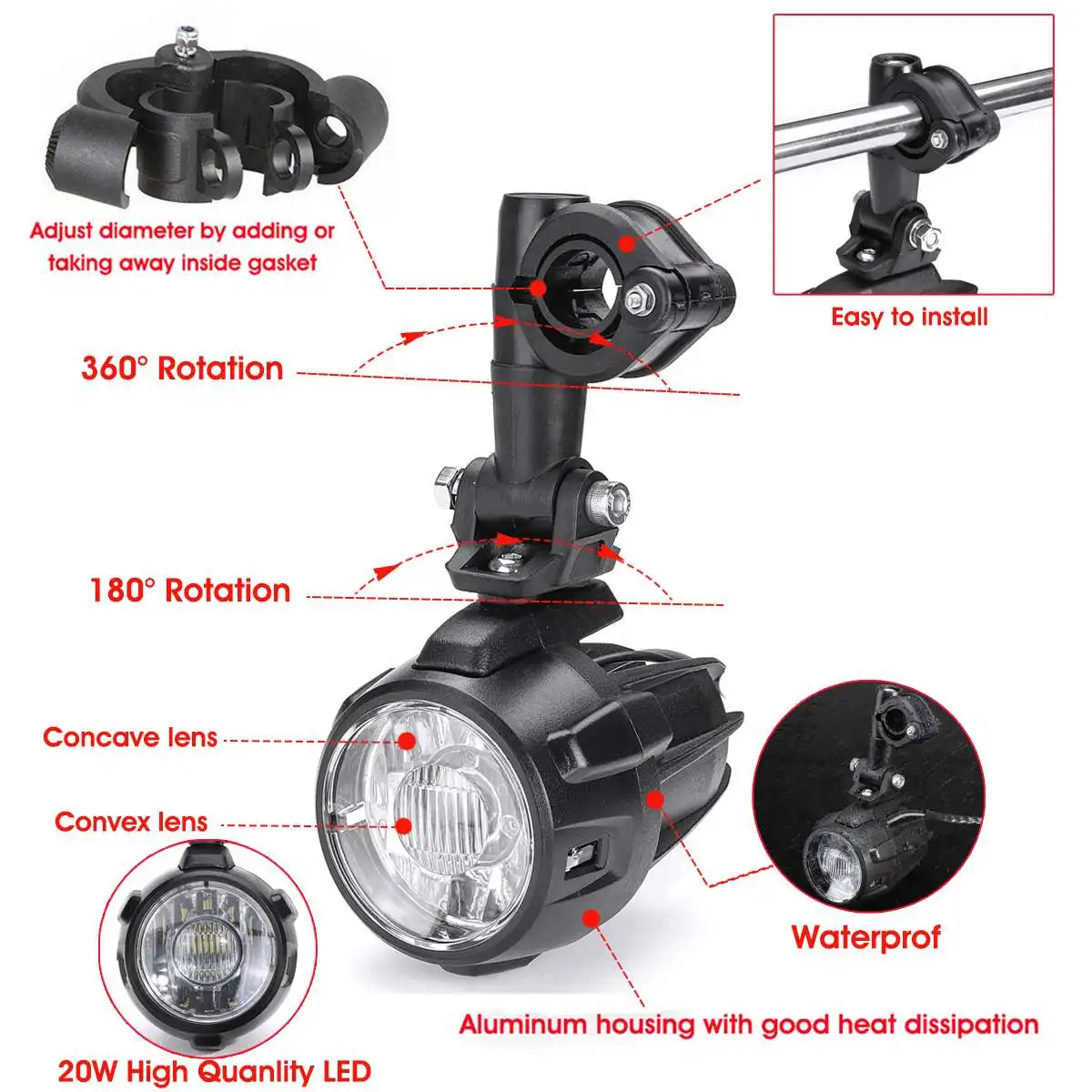 Adjust diameter by adding or taking away inside gasket

Easy to install

360° Rotation

180° Rotation

Concave lens

Convex lens

Waterprof

Aluminum housing with good heat dissipation

20W High Quanlity LED