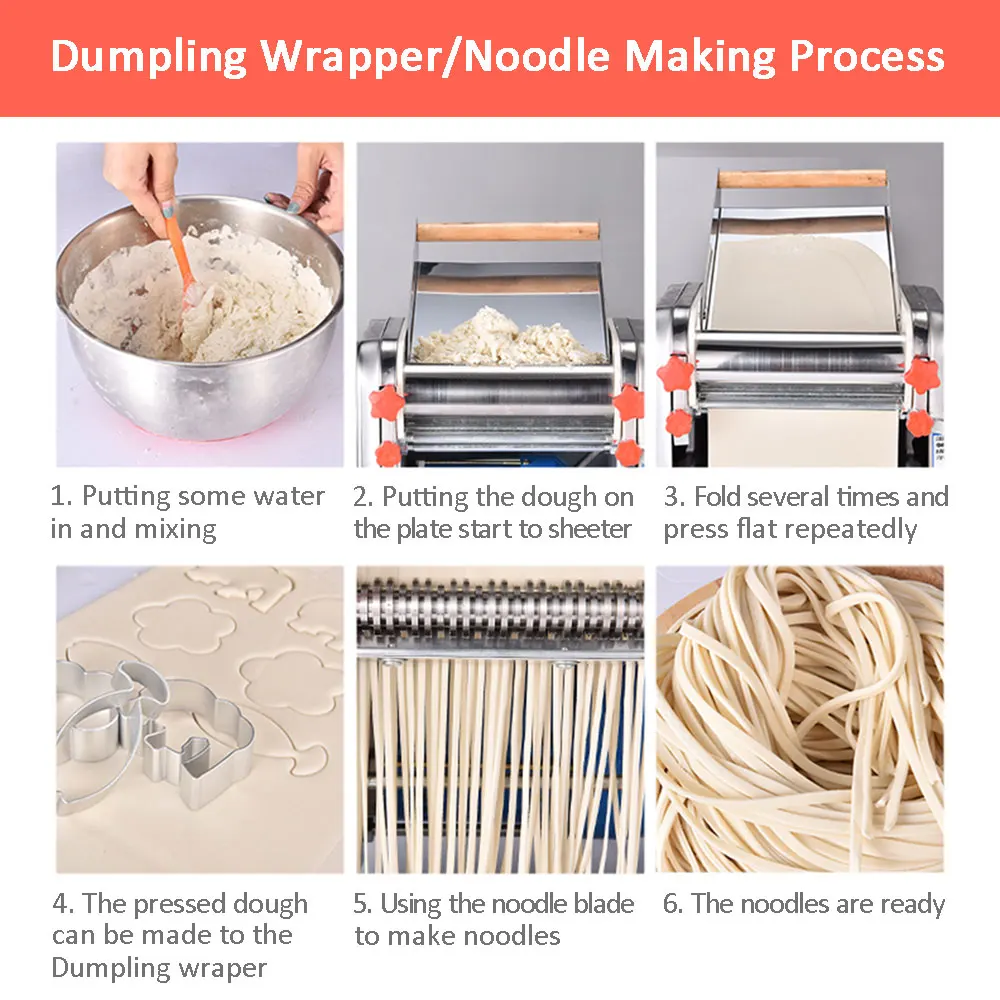 Dumpling Wrapper/Noodle Making Process

1. Putting some water in and mixing

2. Putting the dough on the plate start to sheeter

3. Fold several times and press flat repeatedly

4. The pressed dough can be made to the Dumpling wraper

5. Using the noodle blade to make noodles

6. The noodles are ready