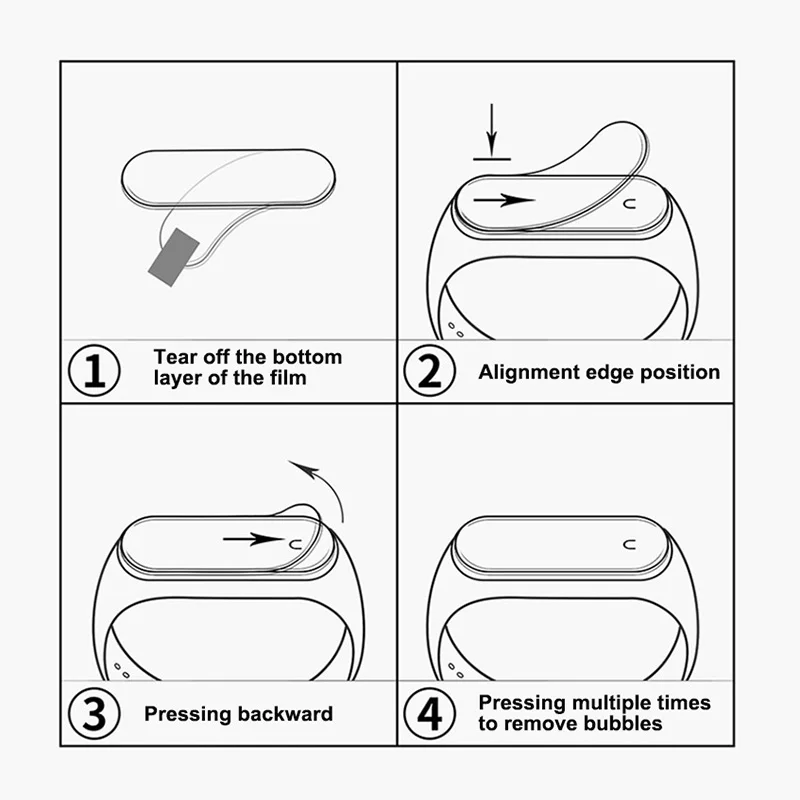 1 Tear off the bottom layer of the film

2 Alignment edge position

3 Pressing backward

4 Pressing multiple times to remove bubbles