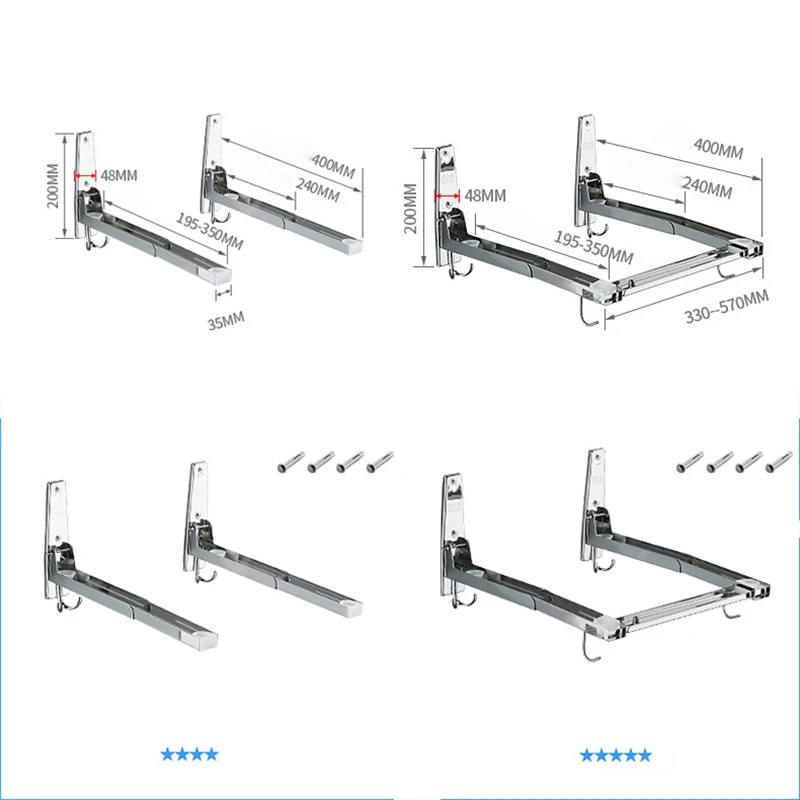 200MM
48MM
400MM
240MM
195-350MM
35MM

200MM
48MM
400MM
240MM
195-350MM
330--570MM

★★★★

★★★★★