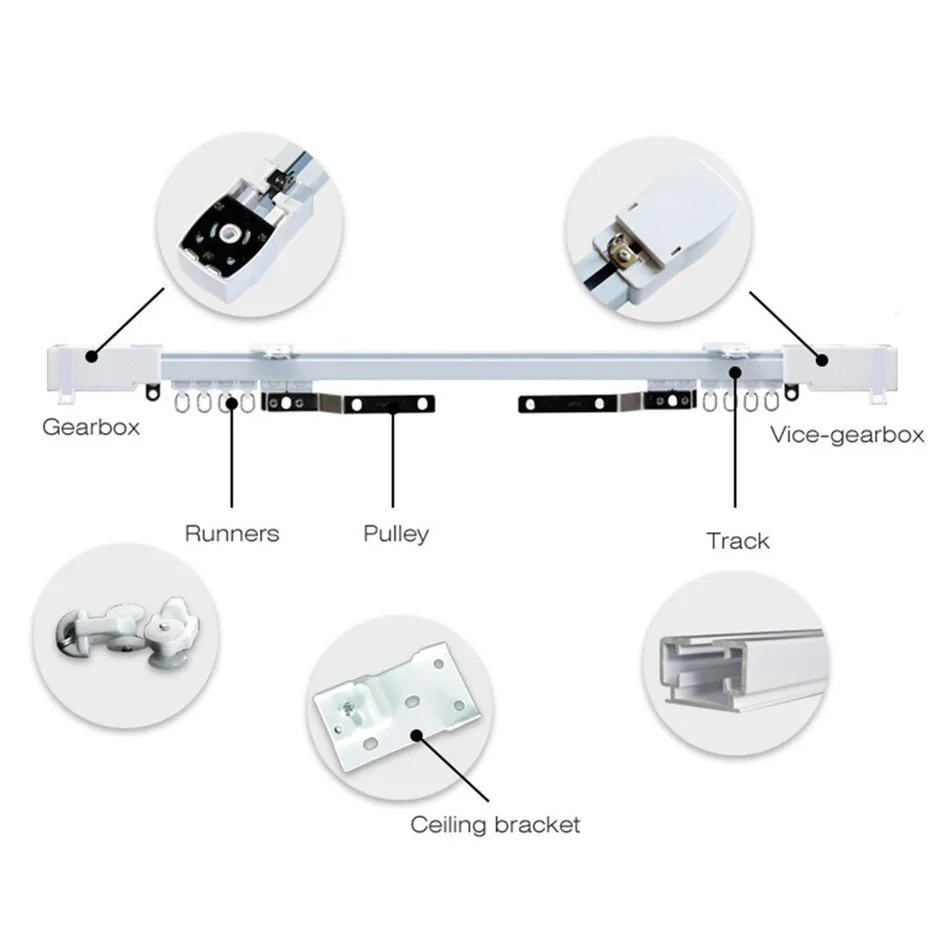 Gearbox

Vice-gearbox

Runners

Pulley

Track

Ceiling bracket