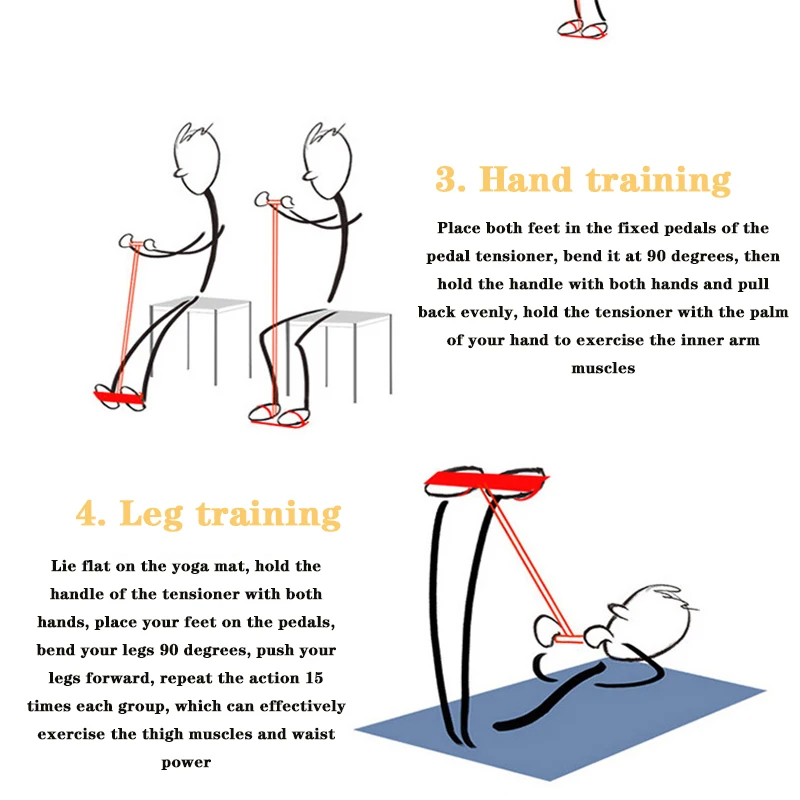 3. Hand training

Place both feet in the fixed pedals of the pedal tensioner, bend it at 90 degrees, then hold the handle with both hands and pull back evenly, hold the tensioner with the palm of your hand to exercise the inner arm muscles

4. Leg training

Lie flat on the yoga mat, hold the handle of the tensioner with both hands, place your feet on the pedals, bend your legs 90 degrees, push your legs forward, repeat the action 15 times each group, which can effectively exercise the thigh muscles and waist power