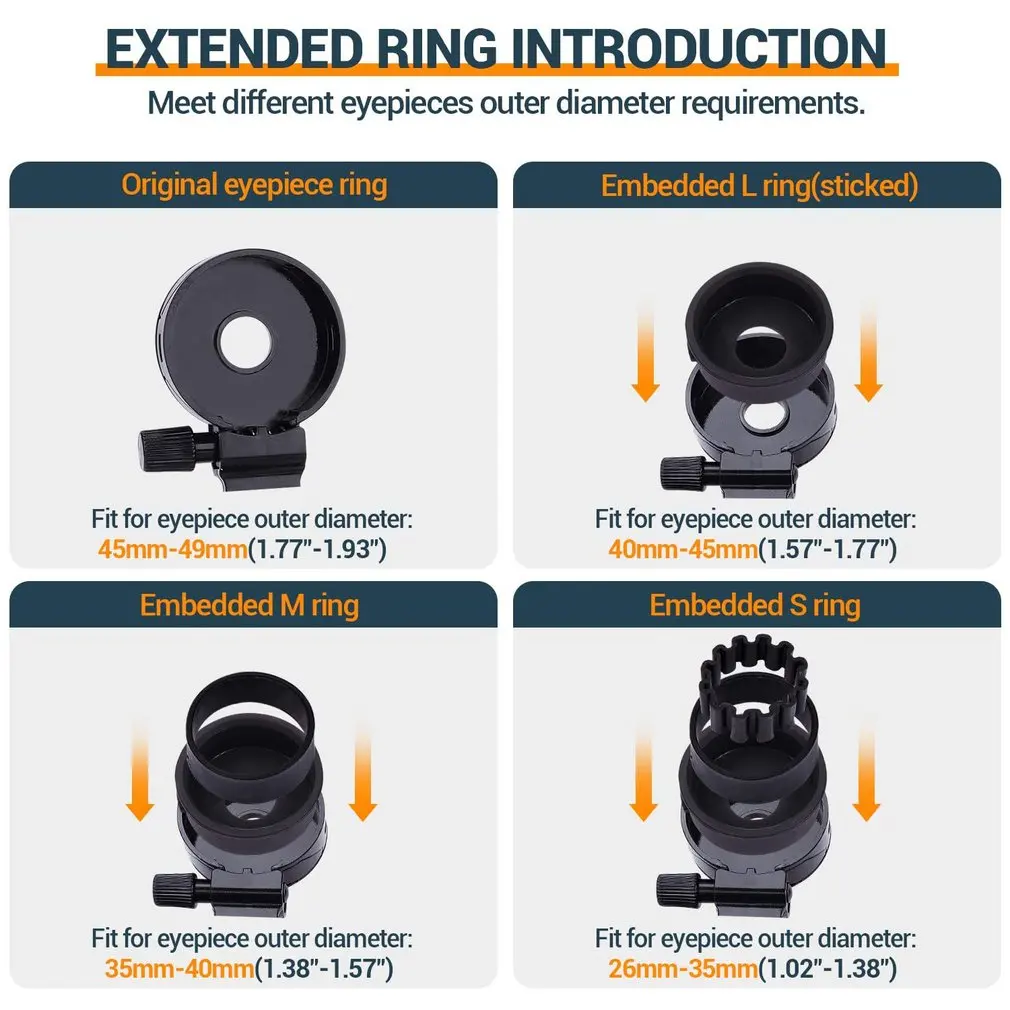 EXTENDED RING INTRODUCTION

Meet different eyepieces outer diameter requirements.

Original eyepiece ring

Fit for eyepiece outer diameter:
45mm-49mm(1.77"-1.93")

Embedded L ring(sticked)

Fit for eyepiece outer diameter:
40mm-45mm(1.57"-1.77")

Embedded M ring

Fit for eyepiece outer diameter:
35mm-40mm(1.38"-1.57")

Embedded S ring

Fit for eyepiece outer diameter:
26mm-35mm(1.02"-1.38")