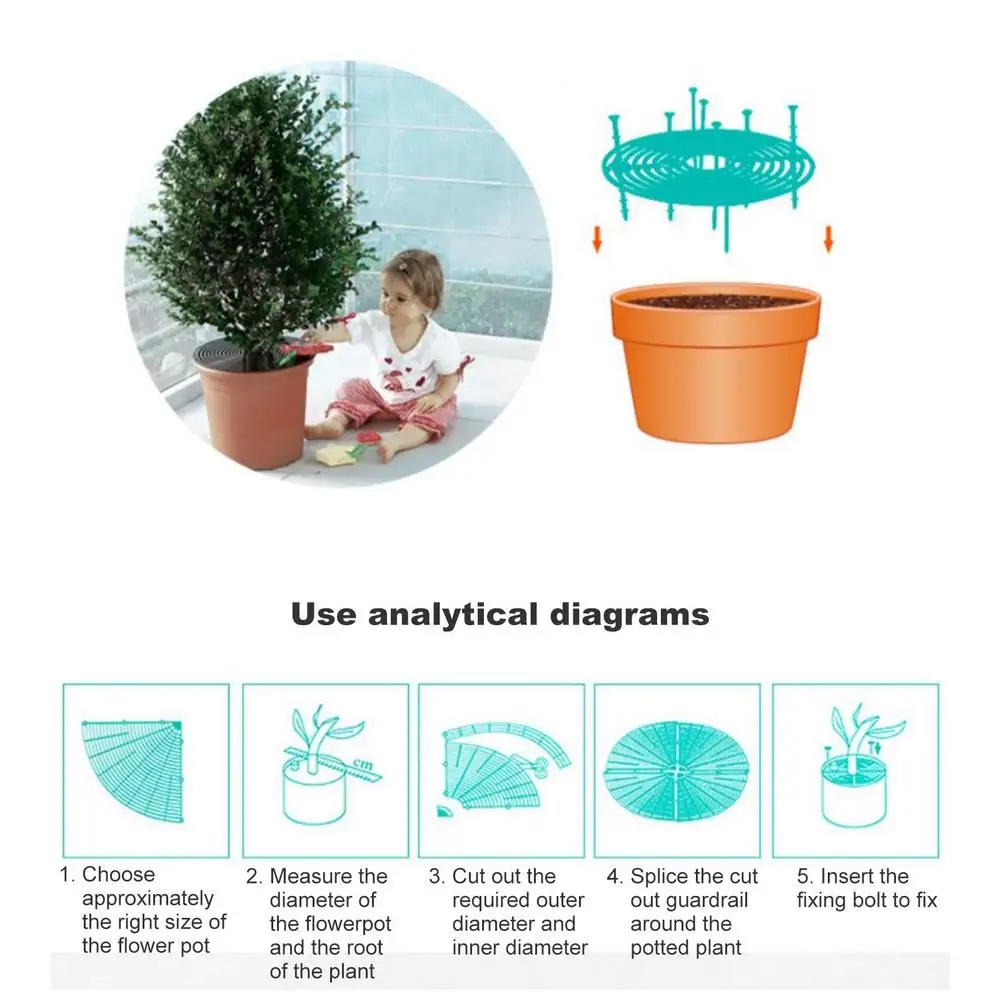 Use analytical diagrams

cm

1. Choose approximately the right size of the flower pot

2. Measure the diameter of the flowerpot and the root of the plant

3. Cut out the required outer diameter and inner diameter

4. Splice the cut out guardrail around the potted plant

5. Insert the fixing bolt to fix