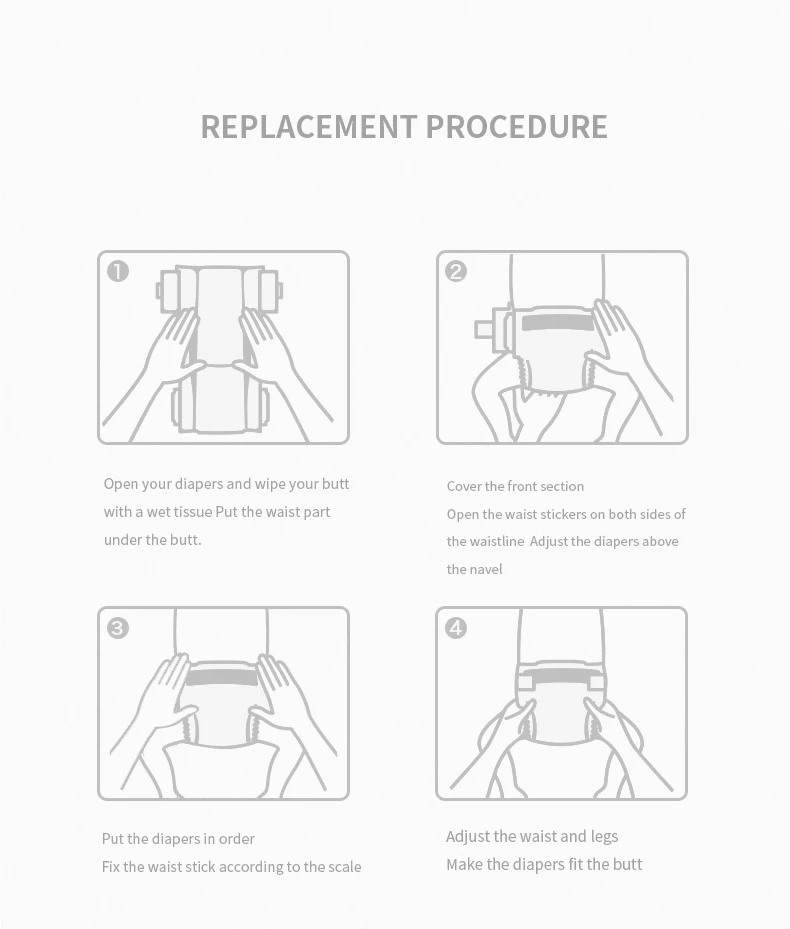 REPLACEMENT PROCEDURE

1

Open your diapers and wipe your butt with a wet tissue Put the waist part under the butt.

2

Cover the front section
Open the waist stickers on both sides of the waistline Adjust the diapers above the navel

3

Put the diapers in order
Fix the waist stick according to the scale

4

Adjust the waist and legs
Make the diapers fit the butt