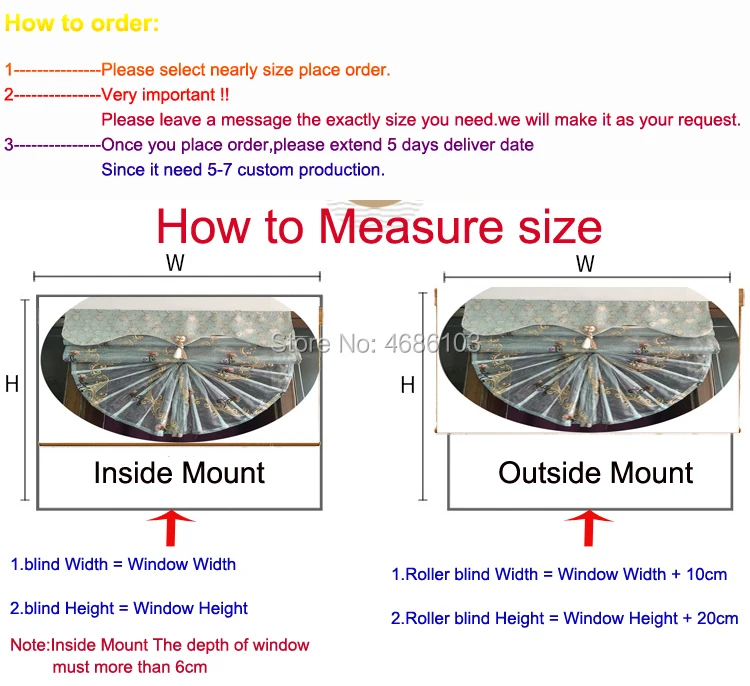 How to order:

1---------------Please select nearly size place order.

2---------------Very important !!

Please leave a message the exactly size you need.we will make it as your request.

3---------------Once you place order,please extend 5 days deliver date

Since it need 5-7 custom production.

How to Measure size

W

H

Store No: 4686108

Inside Mount

1.blind Width = Window Width

2.blind Height = Window Height

Note:Inside Mount The depth of window must more than 6cm

W

H

Outside Mount

1.Roller blind Width = Window Width + 10cm

2.Roller blind Height = Window Height + 20cm