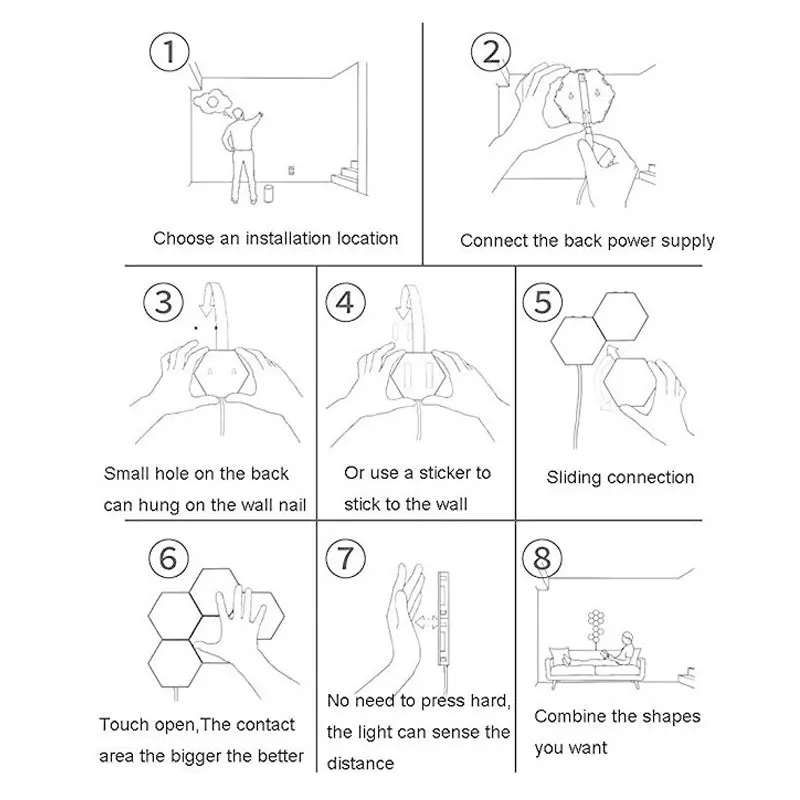 1

Choose an installation location

2

Connect the back power supply

3

Small hole on the back can hung on the wall nail

4

Or use a sticker to stick to the wall

5

Sliding connection

6

Touch open,The contact area the bigger the better

7

No need to press hard, the light can sense the distance

8

Combine the shapes you want