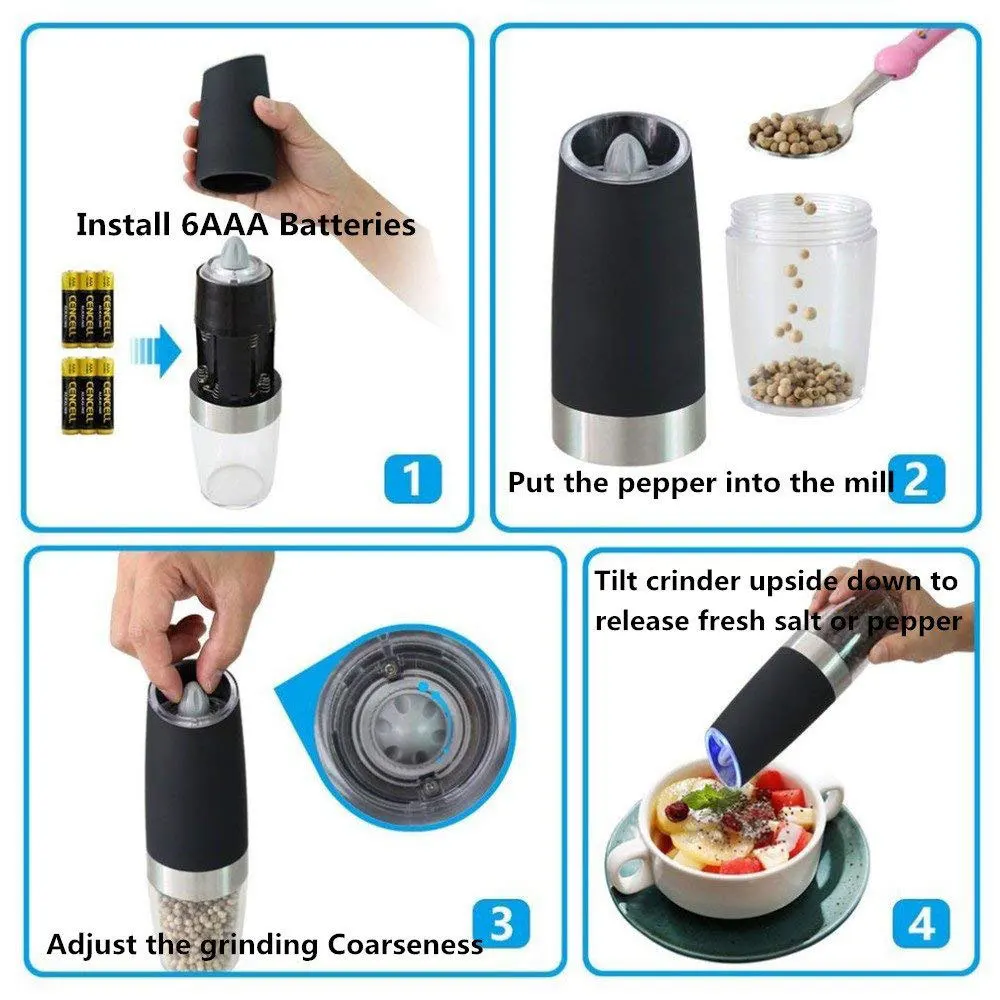 Install 6AAA Batteries

CENCELL

CENCELL

CENCELL

CENCELL

CENCELL

CENCELL

1

Put the pepper into the mill 2

Adjust the grinding Coarseness 3

Tilt crinder upside down to release fresh salt or pepper

4