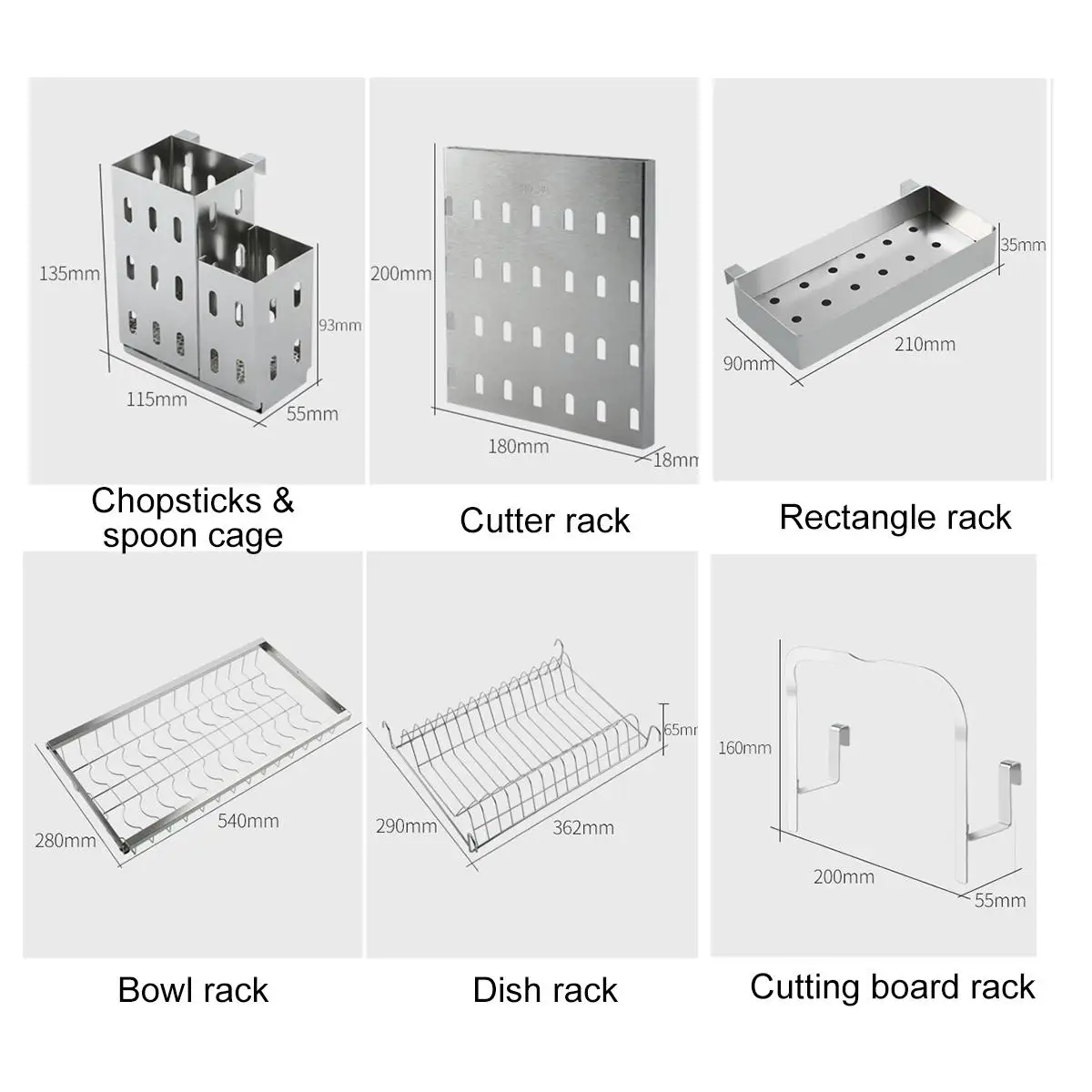 135mm
93mm
115mm
55mm

Chopsticks & spoon cage

200mm
180mm
18mm

Cutter rack

35mm
90mm
210mm

Rectangle rack

280mm
540mm

Bowl rack

65mm
290mm
362mm

Dish rack

160mm
200mm
55mm

Cutting board rack