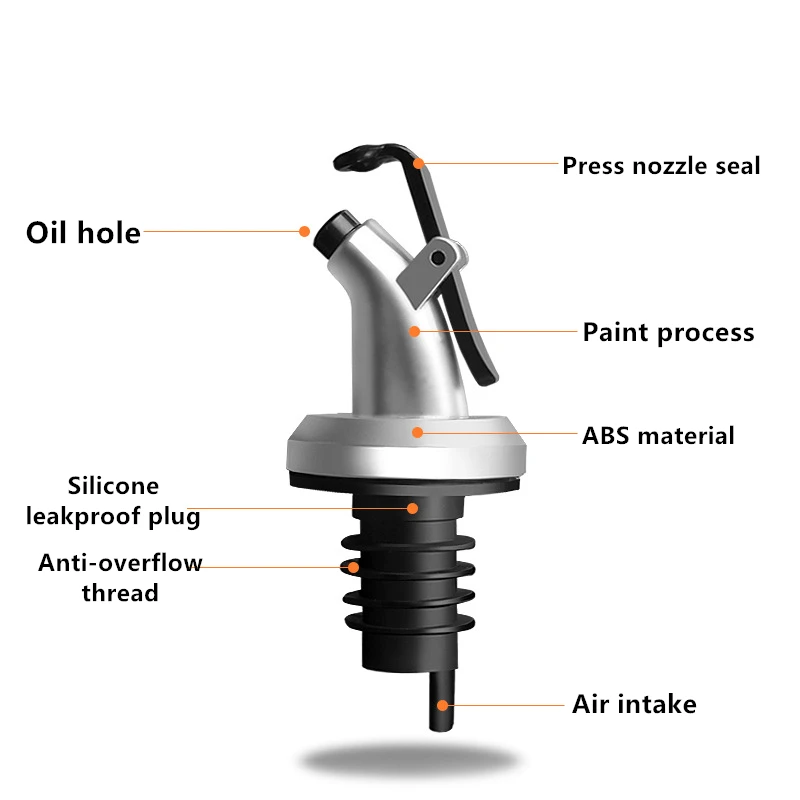 Press nozzle seal

Oil hole

Paint process

ABS material

Silicone leakproof plug

Anti-overflow thread

Air intake