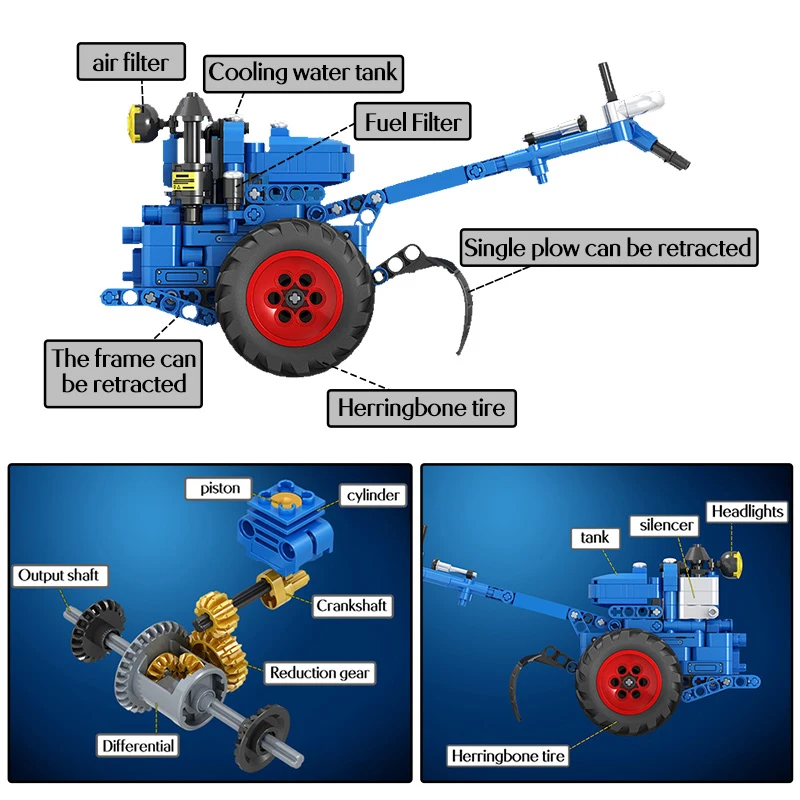 air filter

Cooling water tank

Fuel Filter

Single plow can be retracted

The frame can be retracted

Herringbone tire

piston

cylinder

Output shaft

Crankshaft

Reduction gear

Differential

tank

silencer

Headlights

Herringbone tire