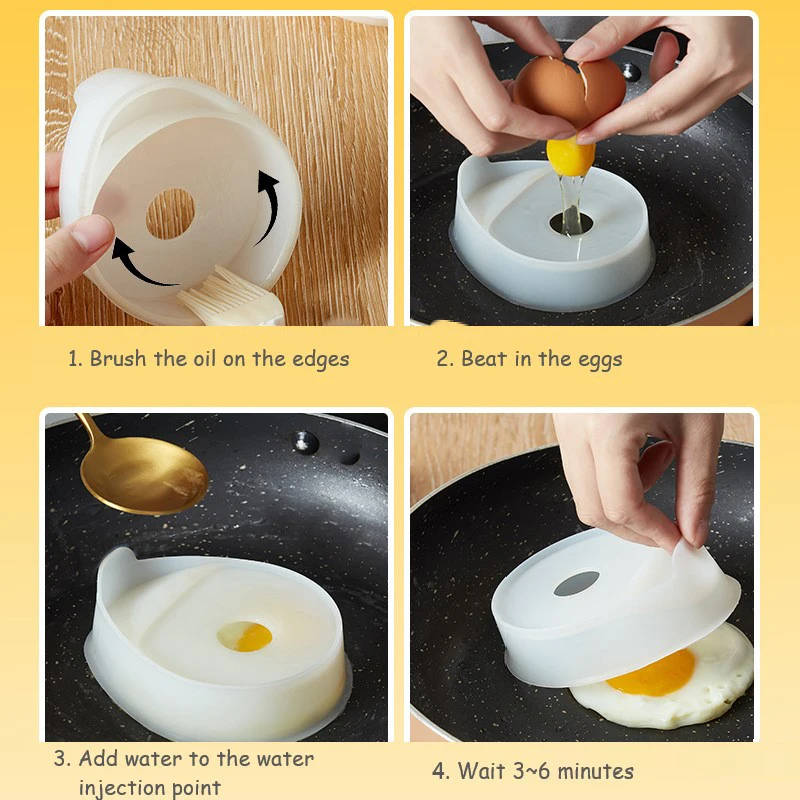 1. Brush the oil on the edges

2. Beat in the eggs

3. Add water to the water injection point

4. Wait 3~6 minutes