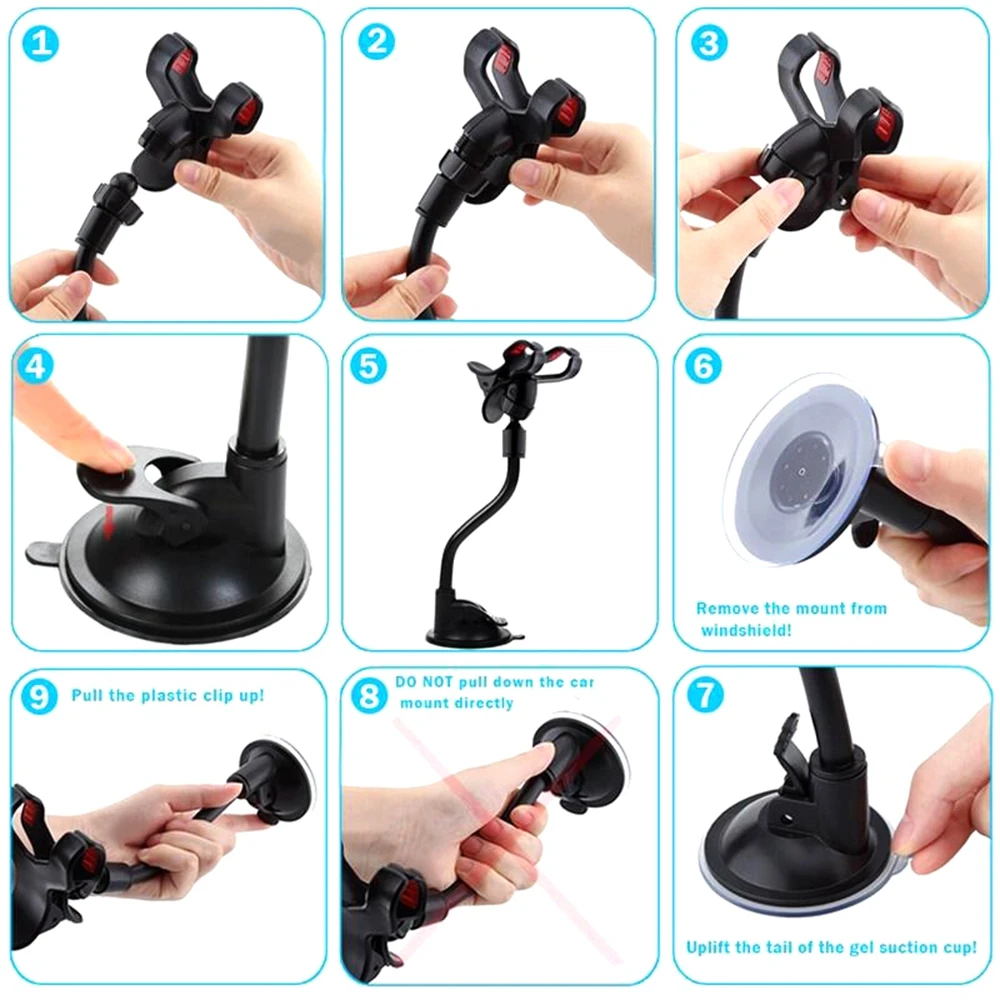 1

2

3

4

5

6

Remove the mount from windshield!

9 Pull the plastic clip up!

8 DO NOT pull down the car mount directly

7

Uplift the tail of the gel suction cup!