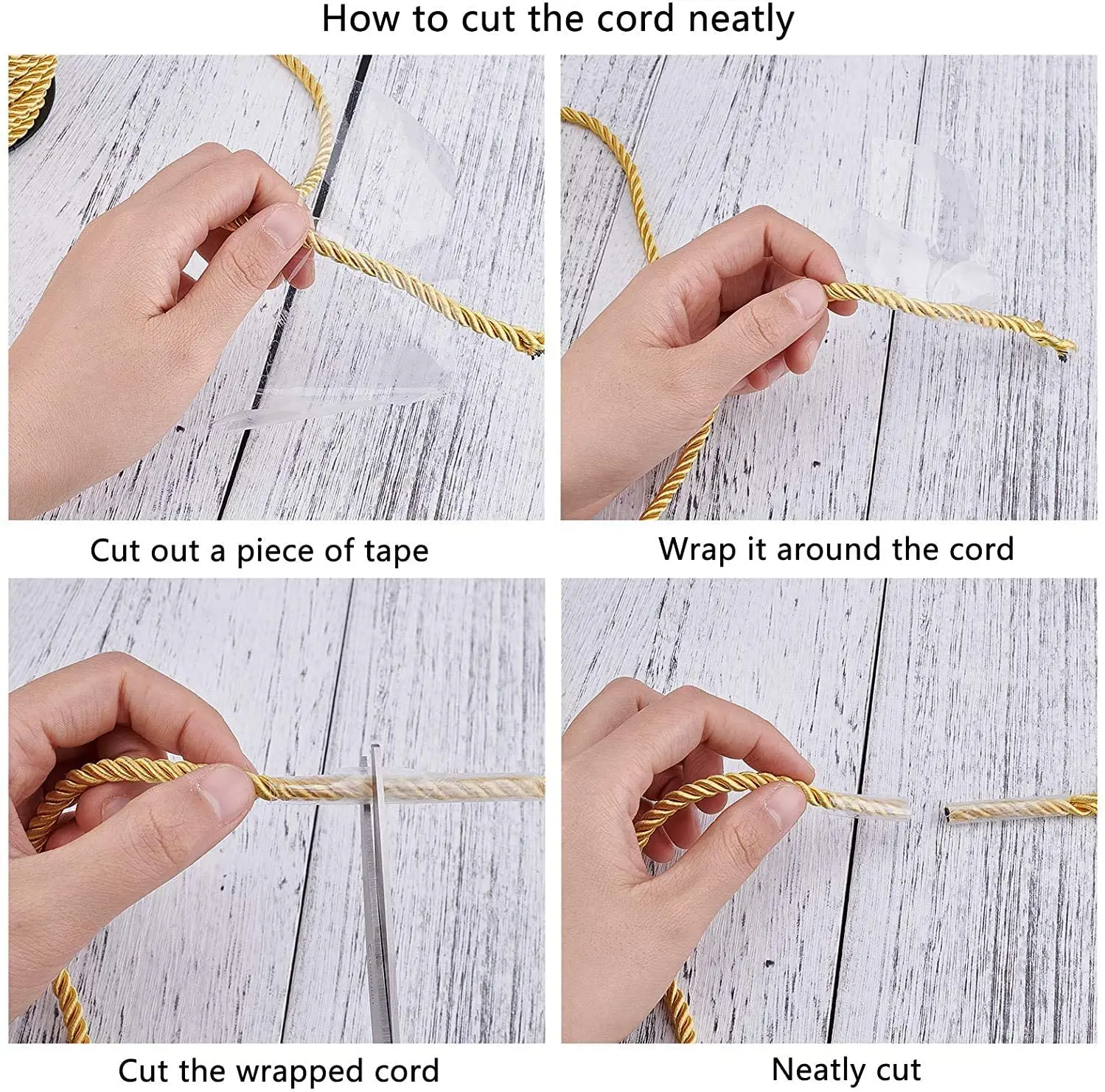 How to cut the cord neatly

Cut out a piece of tape

Wrap it around the cord

Cut the wrapped cord

Neatly cut