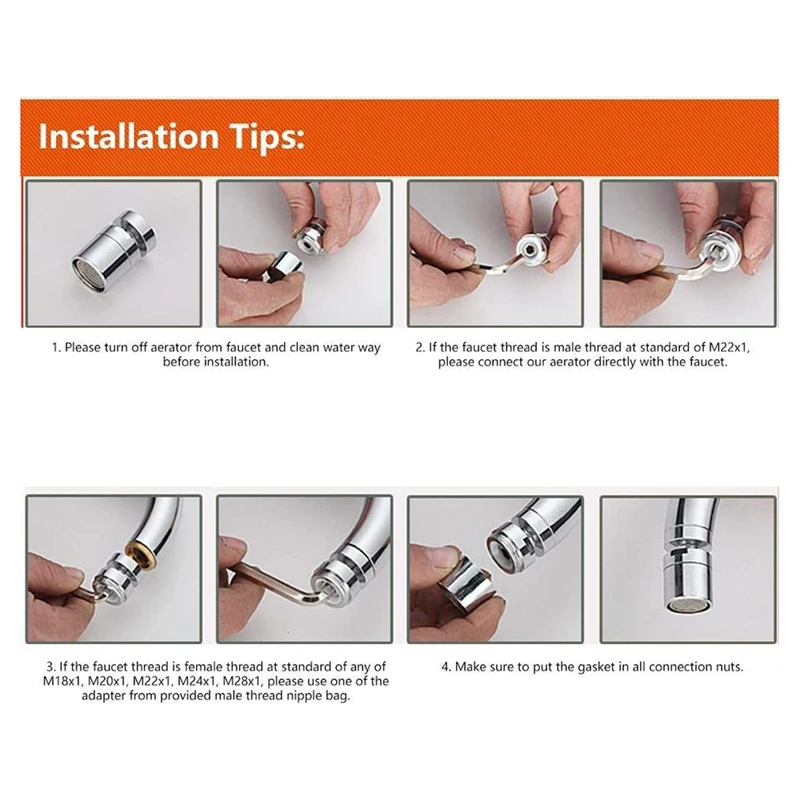 Installation Tips:

1. Please turn off aerator from faucet and clean water way before installation.

2. If the faucet thread is male thread at standard of M22x1, please connect our aerator directly with the faucet.

3. If the faucet thread is female thread at standard of any of M18x1, M20x1, M22x1, M24x1, M28x1, please use one of the adapter from provided male thread nipple bag.

4. Make sure to put the gasket in all connection nuts.