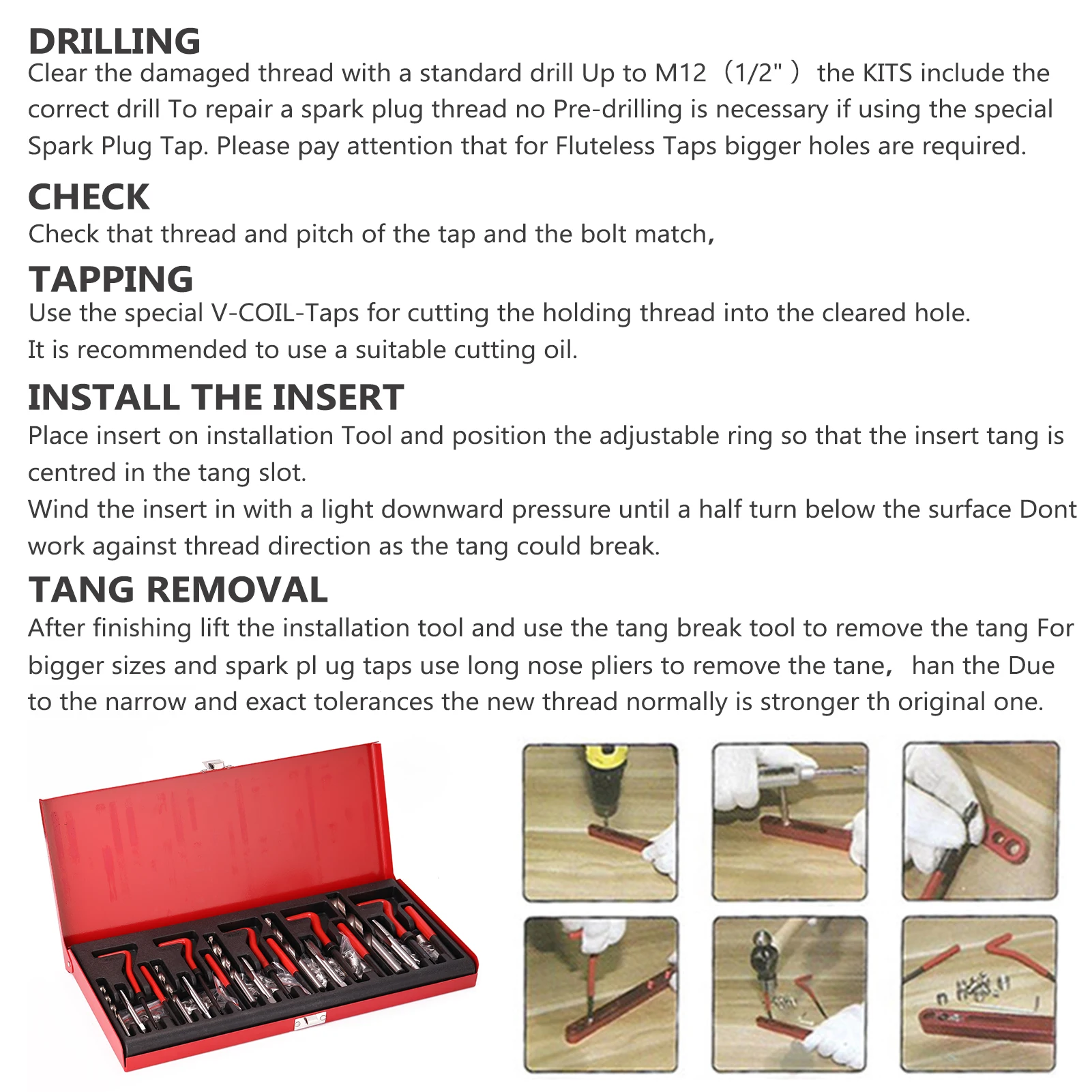 DRILLING
Clear the damaged thread with a standard drill Up to M12（1/2"）the KITS include the correct drill To repair a spark plug thread no Pre-drilling is necessary if using the special Spark Plug Tap. Please pay attention that for Fluteless Taps bigger holes are required.

CHECK
Check that thread and pitch of the tap and the bolt match,

TAPPING
Use the special V-COIL-Taps for cutting the holding thread into the cleared hole.
It is recommended to use a suitable cutting oil.

INSTALL THE INSERT
Place insert on installation Tool and position the adjustable ring so that the insert tang is centred in the tang slot.
Wind the insert in with a light downward pressure until a half turn below the surface Dont work against thread direction as the tang could break.

TANG REMOVAL
After finishing lift the installation tool and use the tang break tool to remove the tang For bigger sizes and spark pl ug taps use long nose pliers to remove the tane, han the Due to the narrow and exact tolerances the new thread normally is stronger th original one.