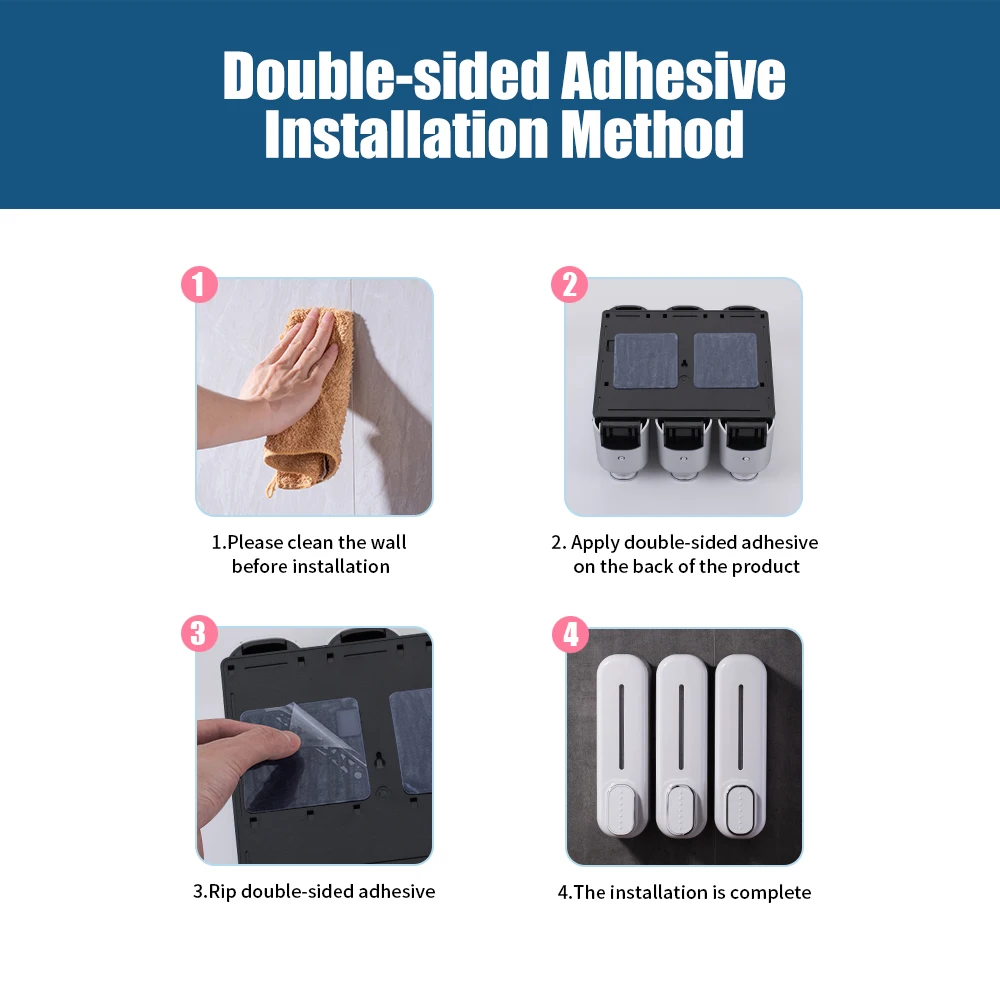 Double-sided Adhesive Installation Method

1

1.Please clean the wall before installation

2

2. Apply double-sided adhesive on the back of the product

3

3.Rip double-sided adhesive

4

4.The installation is complete