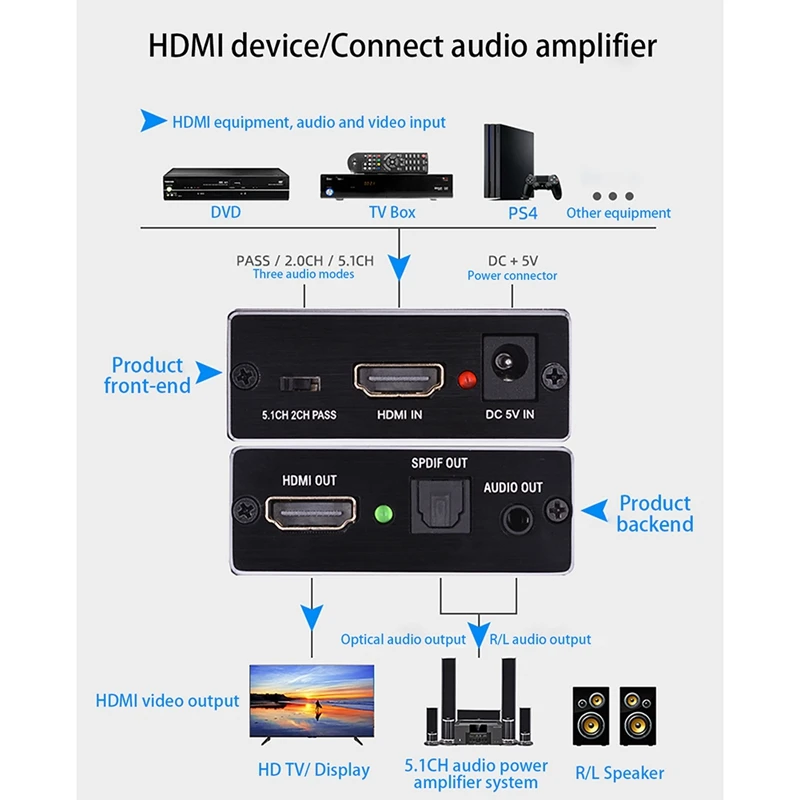 HDMI device/Connect audio amplifier

HDMI equipment, audio and video input

DVD

TV Box

PS4

Other equipment

PASS / 2.0CH / 5.1CH
Three audio modes

DC + 5V
Power connector

Product front-end

5.1CH 2CH PASS

HDMI IN

DC 5V IN

HDMI OUT

SPDIF OUT

AUDIO OUT

Product backend

Optical audio output

R/L audio output

HDMI video output

HD TV/ Display

5.1CH audio power amplifier system

R/L Speaker