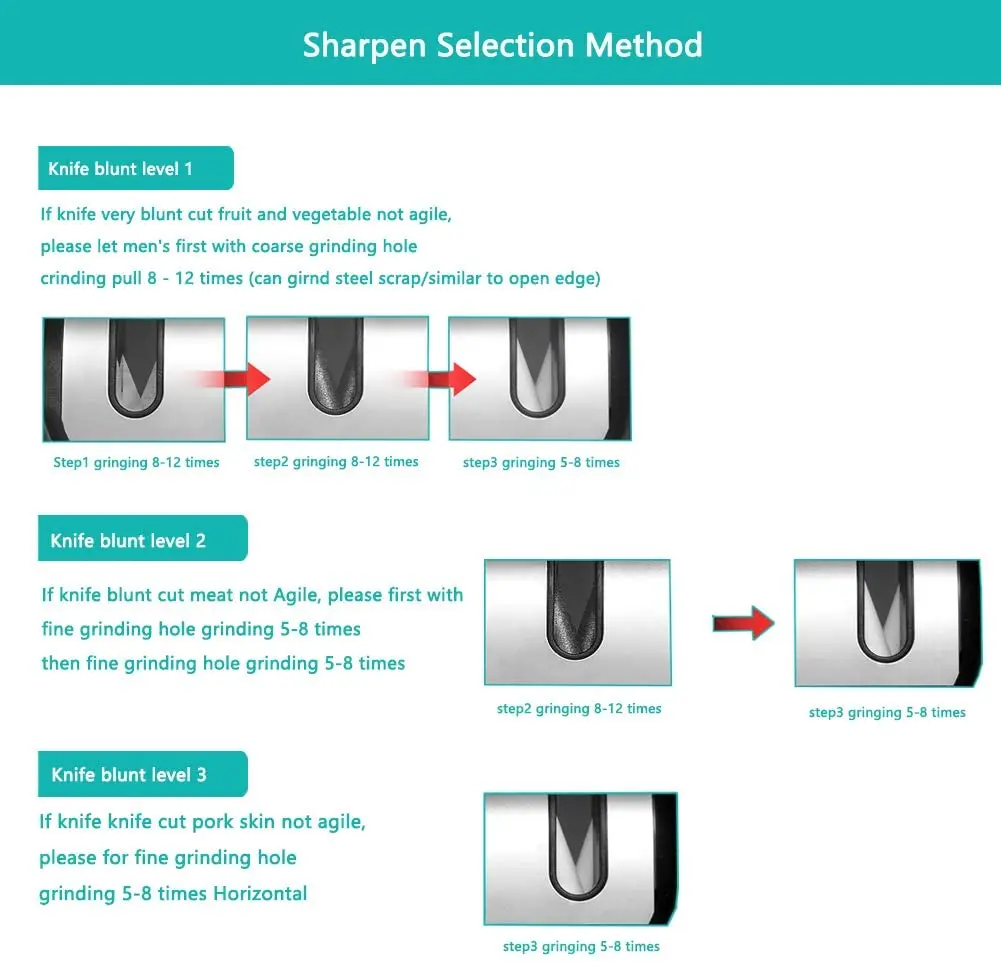 Sharpen Selection Method

Knife blunt level 1

If knife very blunt cut fruit and vegetable not agile, please let men's first with coarse grinding hole crinding pull 8 - 12 times (can girnd steel scrap/similar to open edge)

Step1 gringing 8-12 times

step2 gringing 8-12 times

step3 gringing 5-8 times

Knife blunt level 2

If knife blunt cut meat not Agile, please first with fine grinding hole grinding 5-8 times then fine grinding hole grinding 5-8 times

step2 gringing 8-12 times

step3 gringing 5-8 times

Knife blunt level 3

If knife knife cut pork skin not agile, please for fine grinding hole grinding 5-8 times Horizontal

step3 gringing 5-8 times