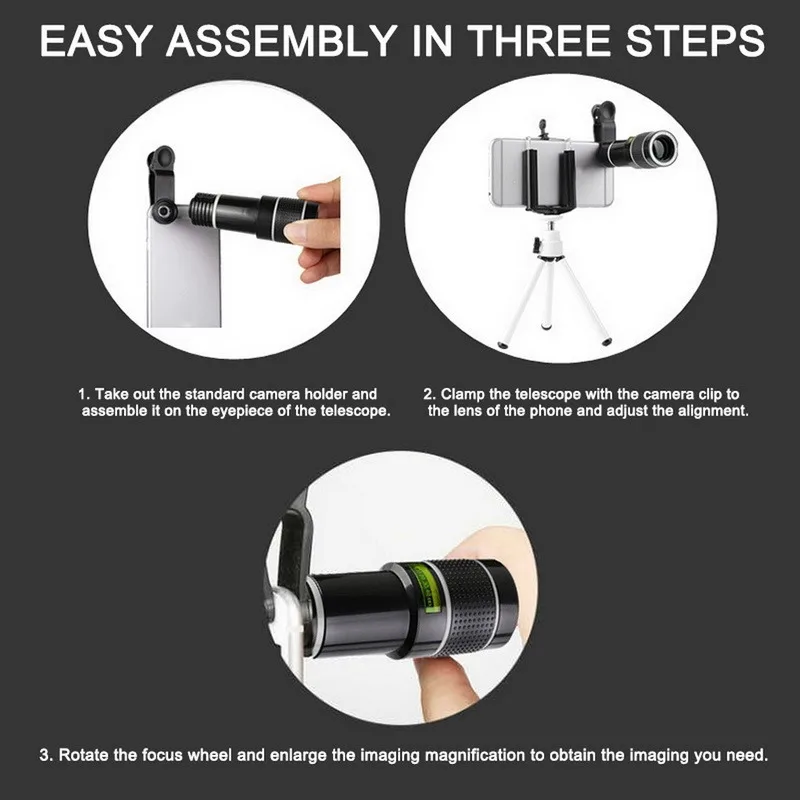 EASY ASSEMBLY IN THREE STEPS

1. Take out the standard camera holder and assemble it on the eyepiece of the telescope.

2. Clamp the telescope with the camera clip to the lens of the phone and adjust the alignment.

3. Rotate the focus wheel and enlarge the imaging magnification to obtain the imaging you need.